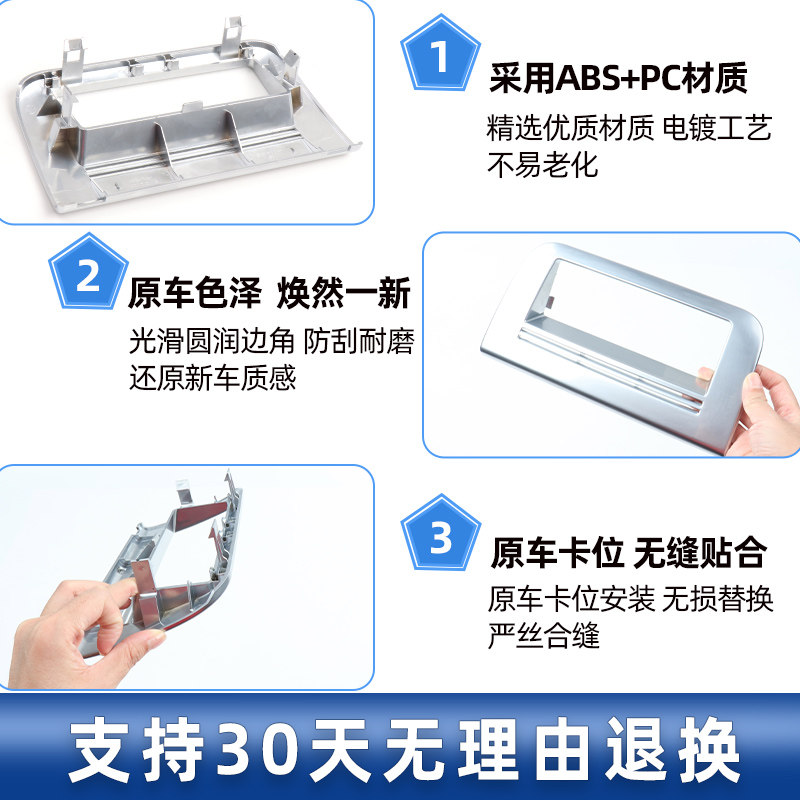 1
采用ABS+PC材质
精选优质材质 电镀工艺
不易老化

2
原车色泽 焕然一新
光滑圆润边角 防刮耐磨
还原新车质感

3
原车卡位 无缝贴合
原车卡位安装 无损替换
严丝合缝

支持30天无理由退换