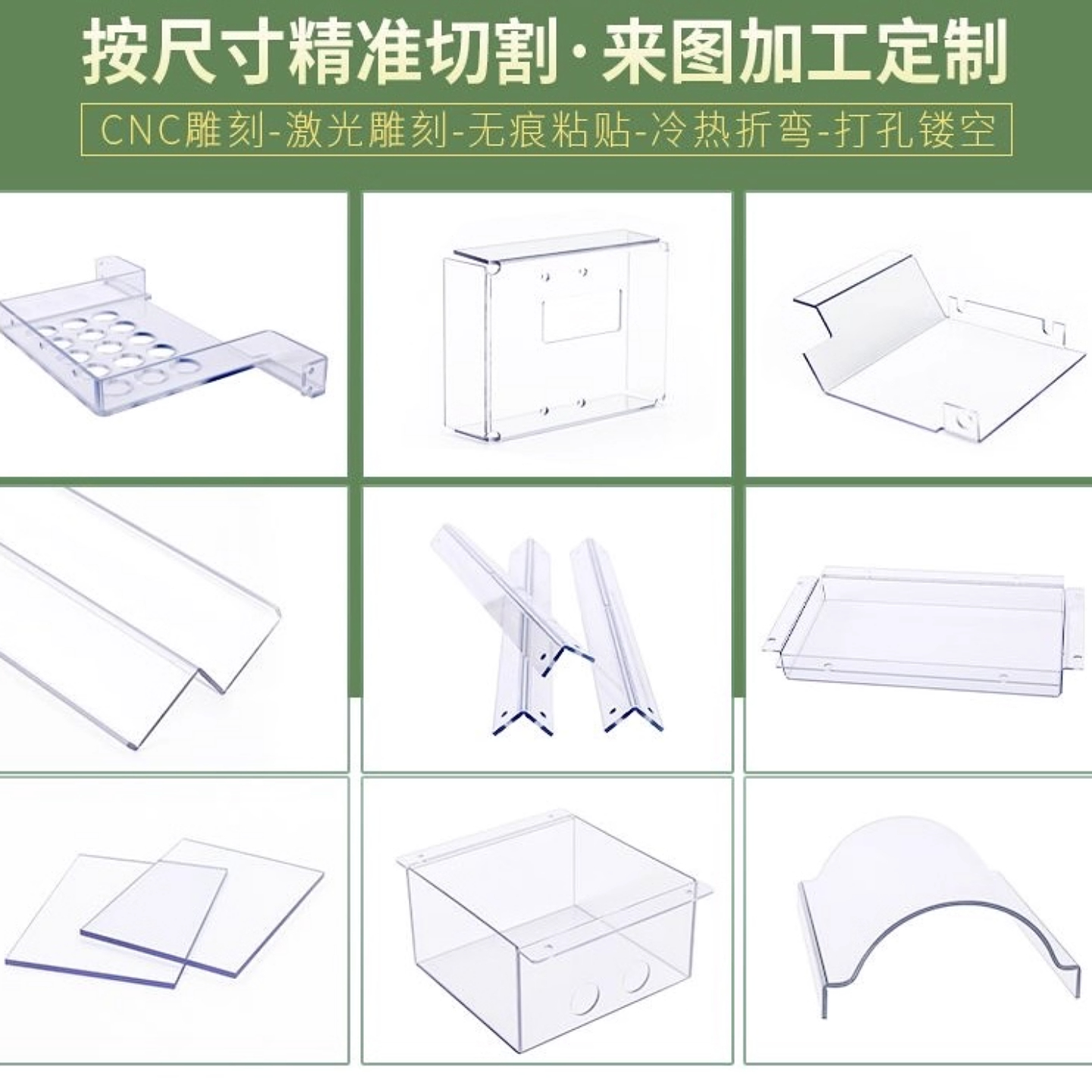 按尺寸精准切割·来图加工定制

CNC雕刻-激光雕刻-无痕粘贴-冷热折弯-打孔镂空