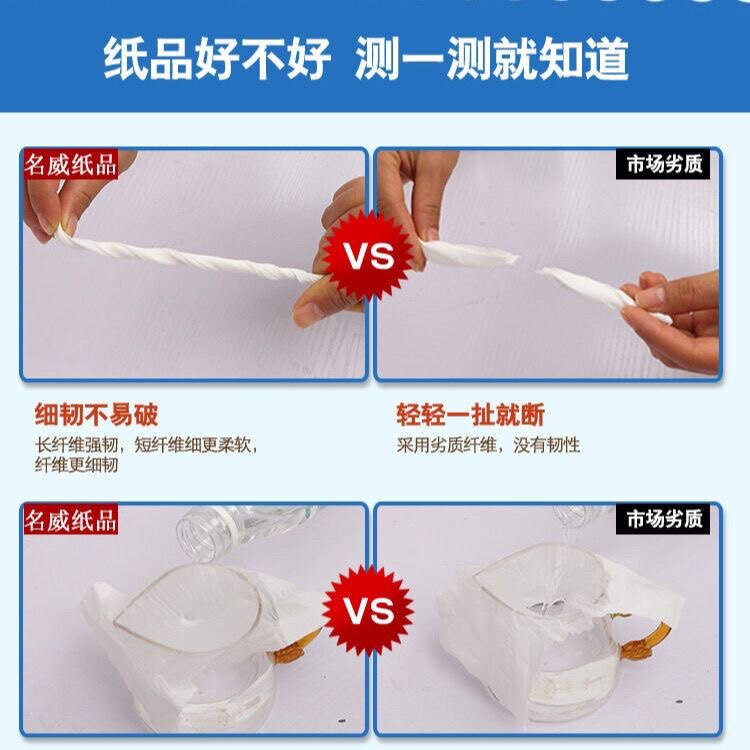 纸品好不好 测一测就知道

名威纸品

VS

市场劣质

细韧不易破
长纤维强韧，短纤维细更柔软，纤维更细韧

轻轻一扯就断
采用劣质纤维，没有韧性

名威纸品

VS

市场劣质