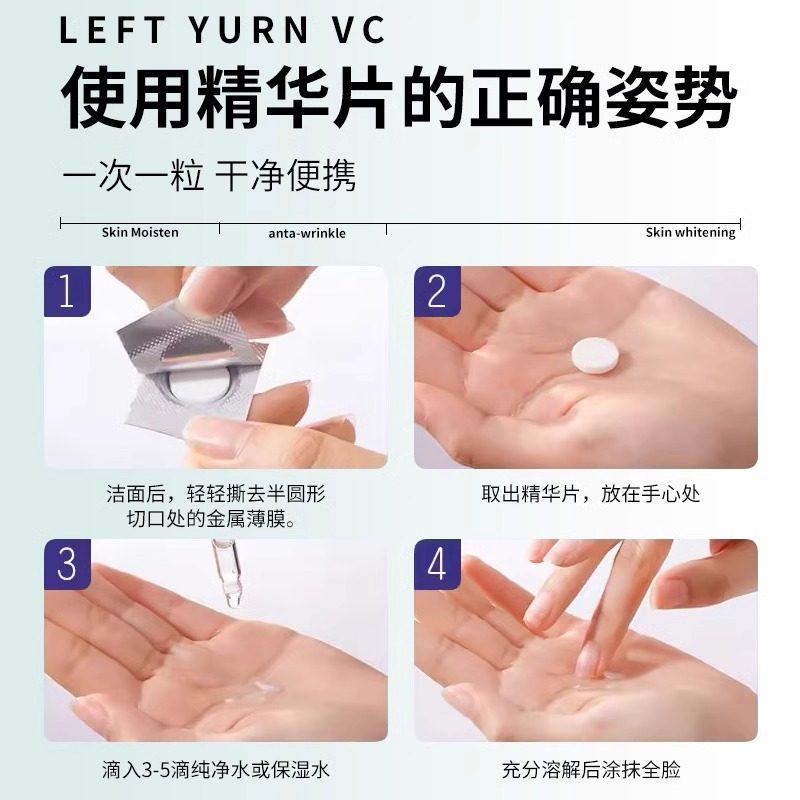 LEFT YURN VC

使用精华片的正确姿势

一次一粒 干净便携

Skin Moisten

anta-wrinkle

Skin whitening

1

洁面后，轻轻撕去半圆形切口处的金属薄膜。

2

取出精华片，放在手心处

3

滴入3-5滴纯净水或保湿水

4

充分溶解后涂抹全脸