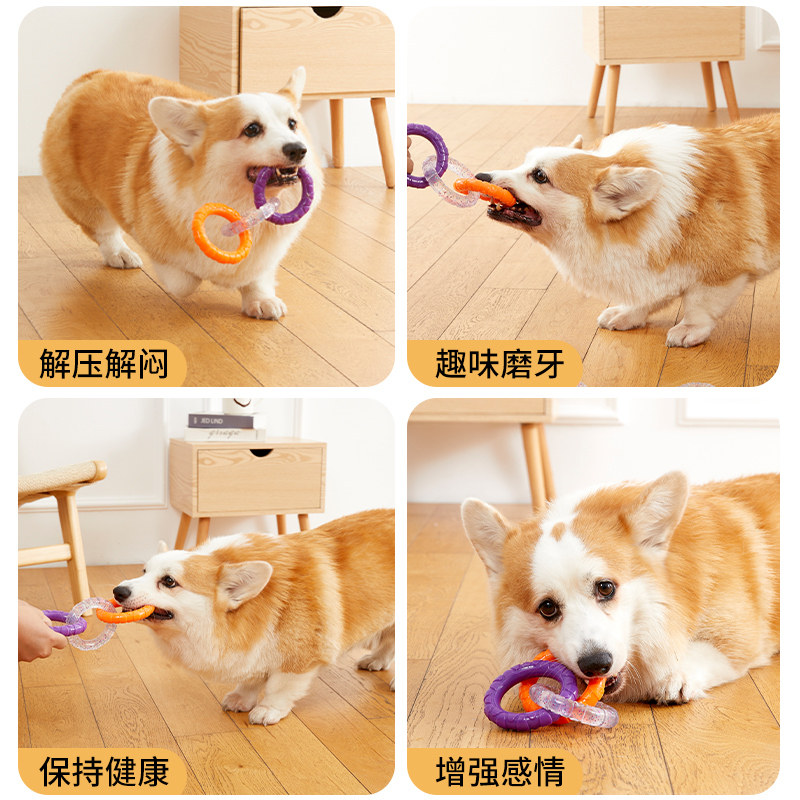 解压解闷

趣味磨牙

JED LIND

保持健康

增强感情