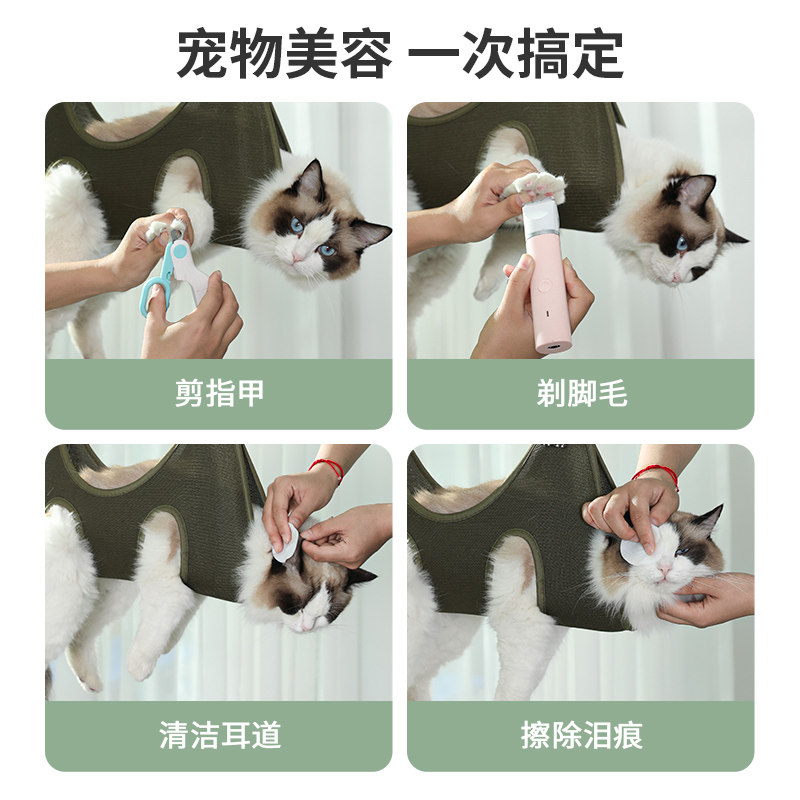 宠物美容 一次搞定

剪指甲

剃脚毛

清洁耳道

擦除泪痕