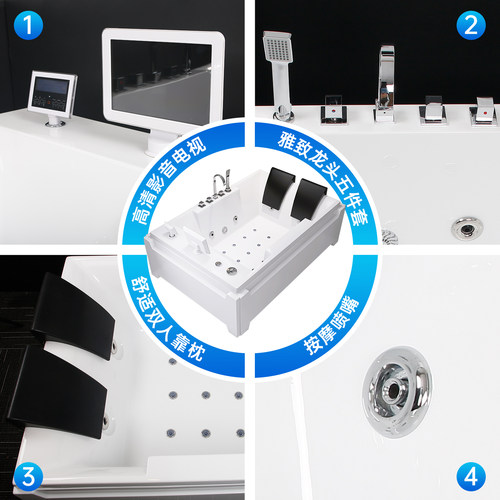 1

2

高清影音电视

雅致龙头五件套

舒适双人靠枕

按摩喷嘴

3

4