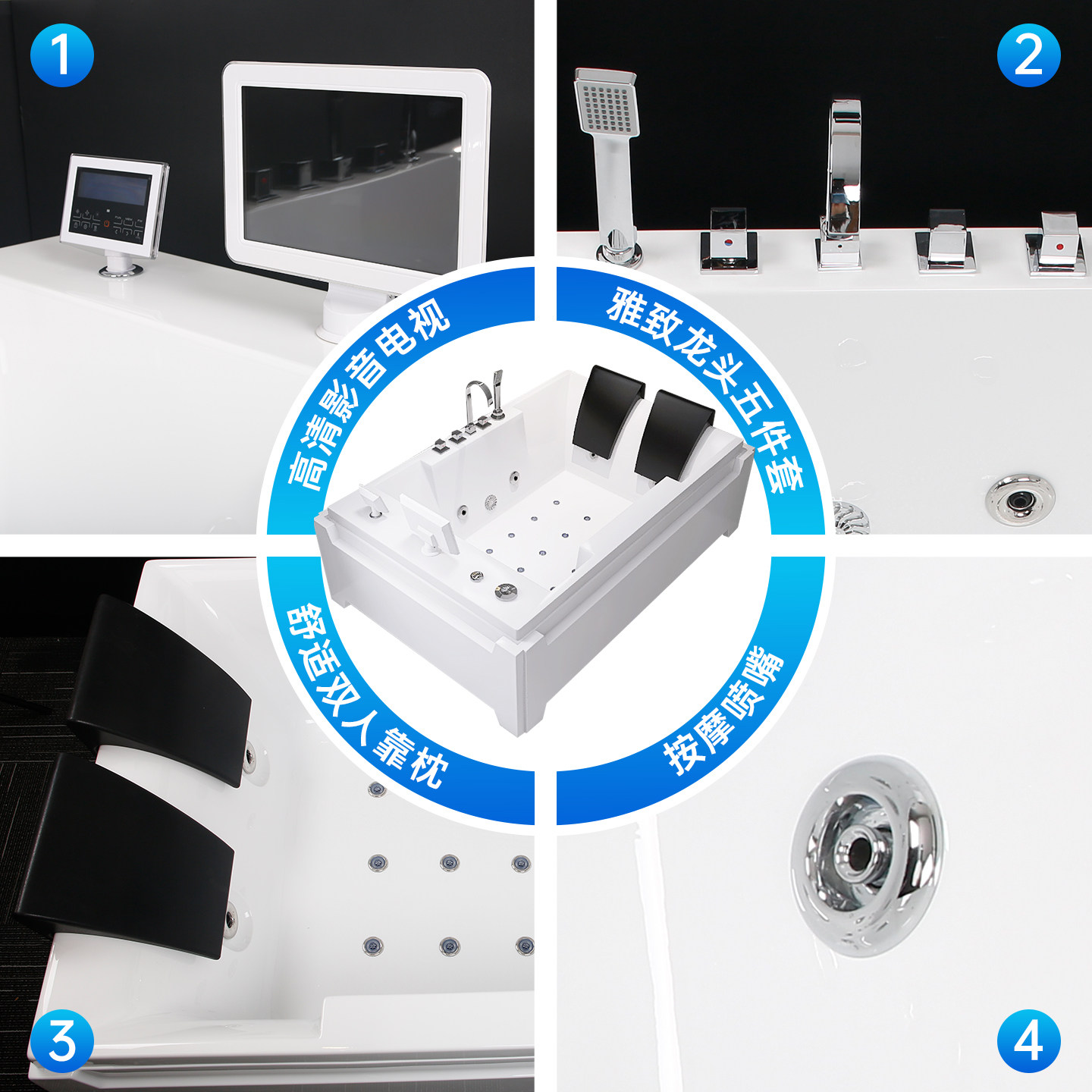 1

高清影音电视

2

雅致龙头五件套

3

舒适双人靠枕

4

按摩喷嘴