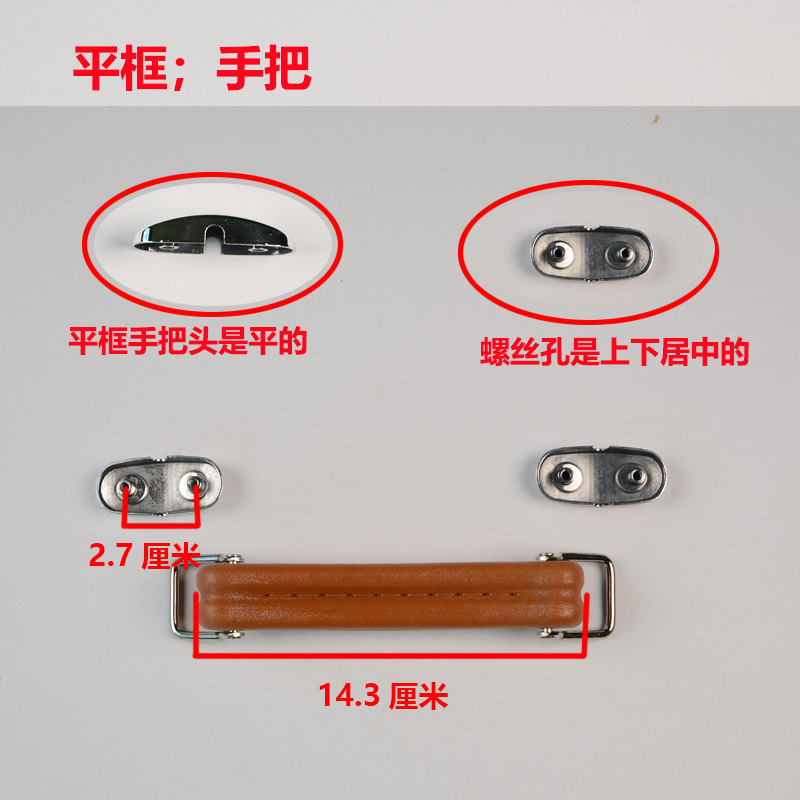 平框；手把

平框手把头是平的

螺丝孔是上下居中的

2.7 厘米

14.3 厘米