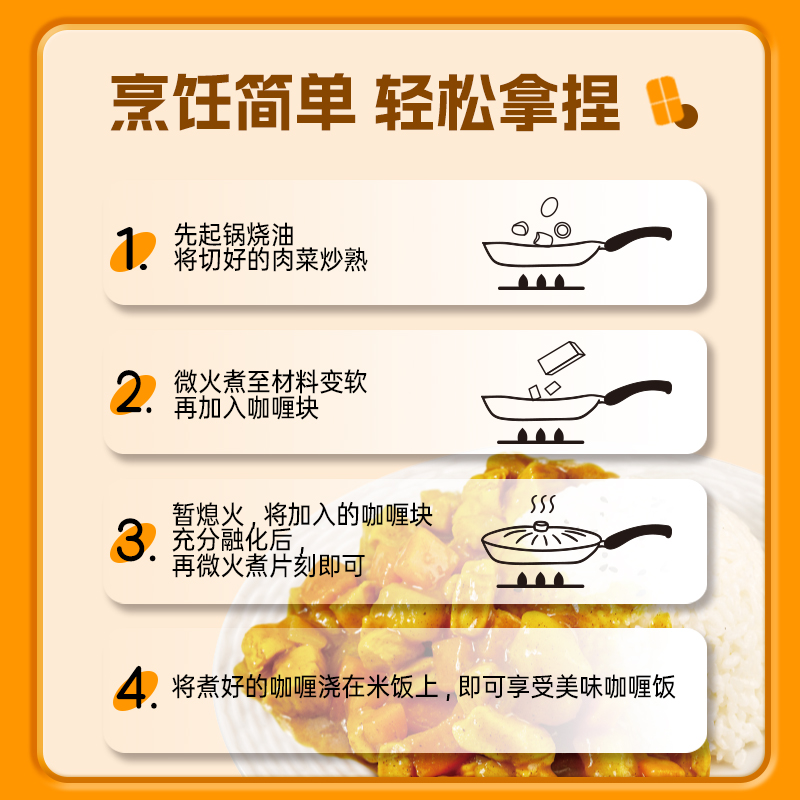 烹饪简单 轻松拿捏

1. 先起锅烧油
将切好的肉菜炒熟

2. 微火煮至材料变软
再加入咖喱块

3. 暂熄火，将加入的咖喱块
充分融化后，
再微火煮片刻即可

4. 将煮好的咖喱浇在米饭上，即可享受美味咖喱饭