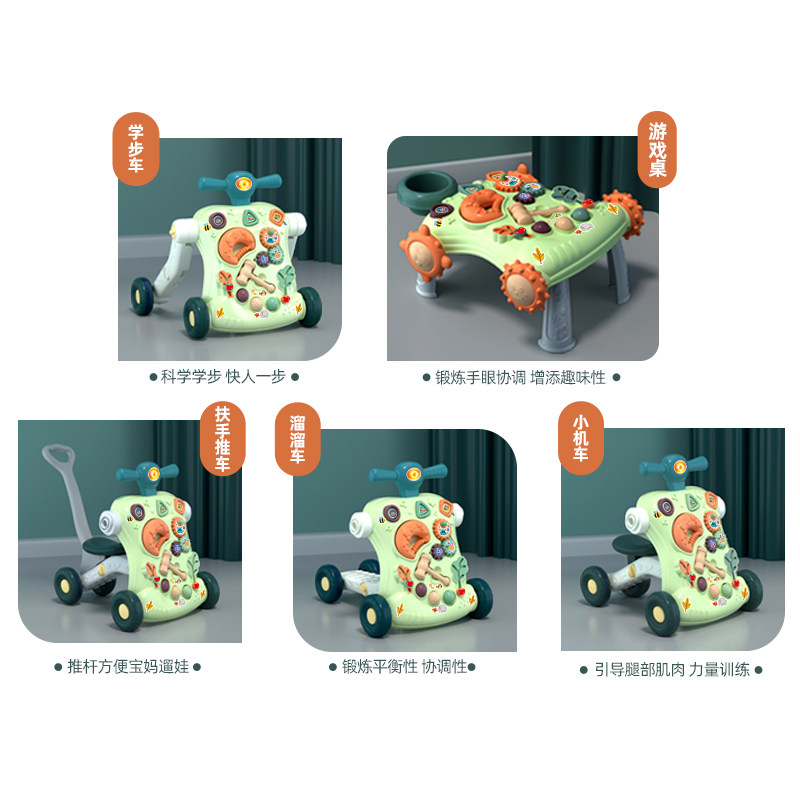 学步车

● 科学学步 快人一步 ●

游戏桌

● 锻炼手眼协调 增添趣味性 ●

扶手推车

● 推杆方便宝妈遛娃 ●

溜溜车

● 锻炼平衡性 协调性 ●

小机车

● 引导腿部肌肉 力量训练 ●