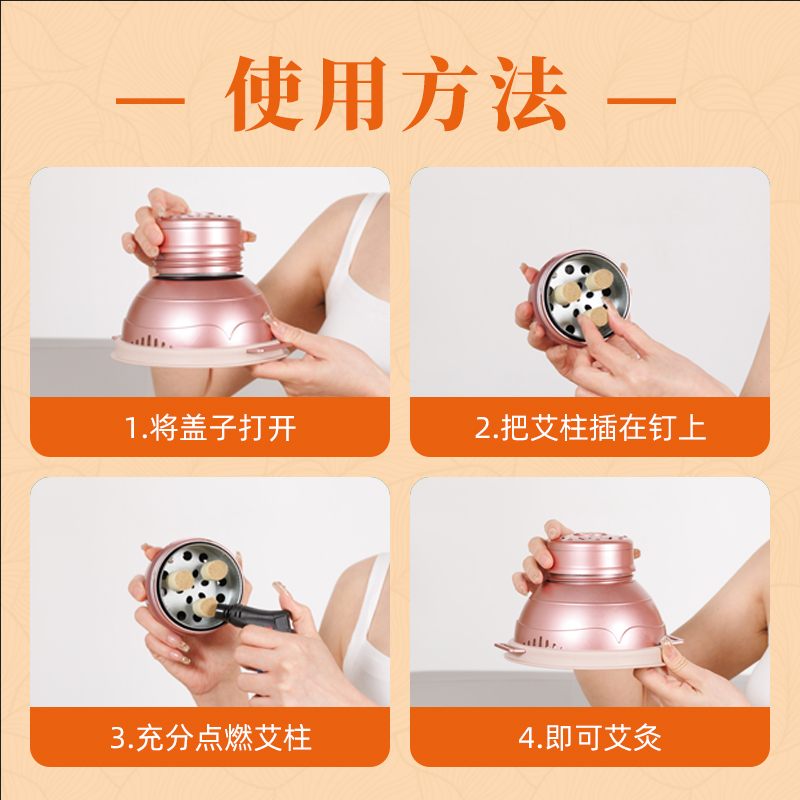 — 使用方法 —

1.将盖子打开

2.把艾柱插在钉上

3.充分点燃艾柱

4.即可艾灸