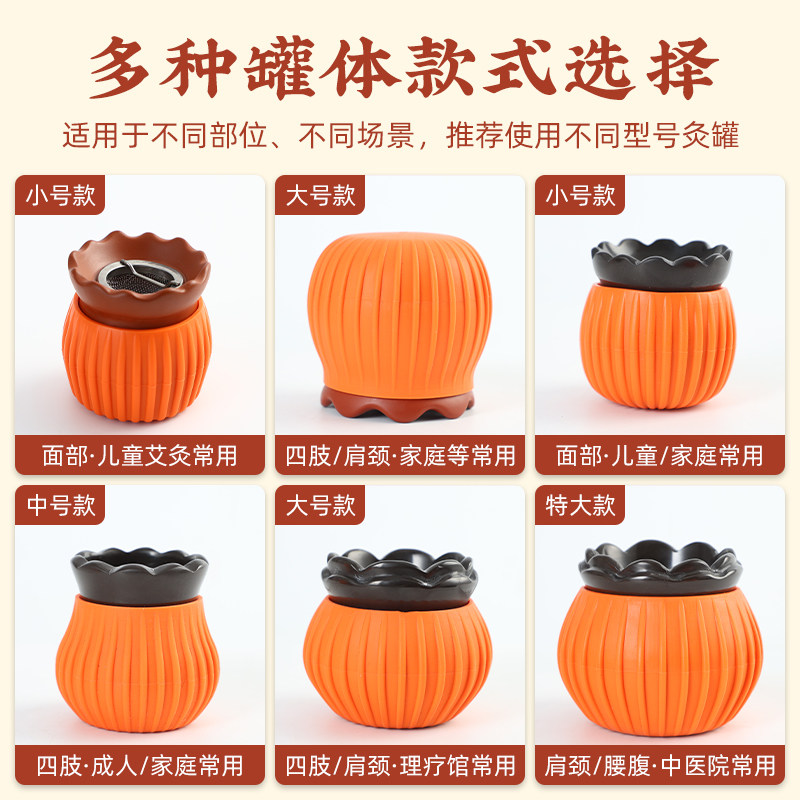 多种罐体款式选择

适用于不同部位、不同场景，推荐使用不同型号灸罐

小号款

面部·儿童艾灸常用

大号款

四肢/肩颈·家庭等常用

小号款

面部·儿童/家庭常用

中号款

四肢·成人/家庭常用

大号款

四肢/肩颈·理疗馆常用

特大款

肩颈/腰腹·中医院常用