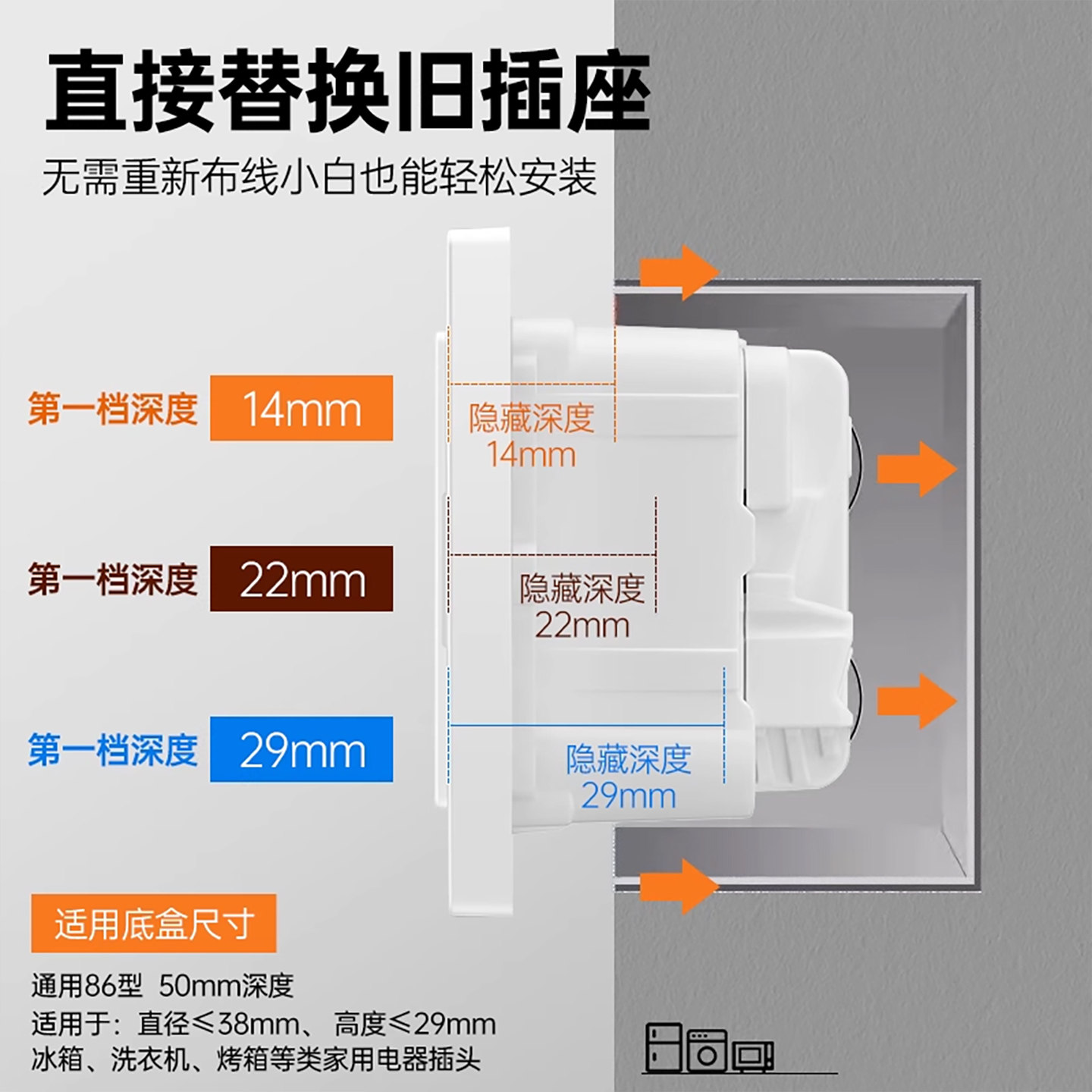 直接替换旧插座

无需重新布线小白也能轻松安装

第一档深度 14mm

隐藏深度 14mm

第一档深度 22mm

隐藏深度 22mm

第一档深度 29mm

隐藏深度 29mm

适用底盒尺寸

通用86型 50mm深度
适用于：直径≤38mm、 高度≤29mm
冰箱、洗衣机、烤箱等类家用电器插头