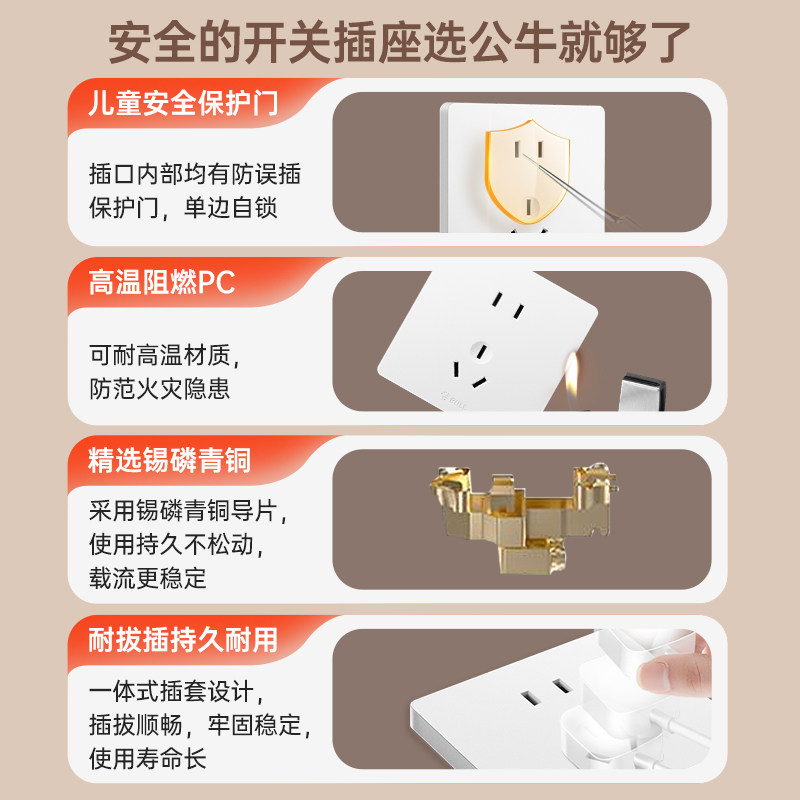 安全的开关插座选公牛就够了

儿童安全保护门

插口内部均有防误插保护门，单边自锁

高温阻燃PC

可耐高温材质，防范火灾隐患

精选锡磷青铜

采用锡磷青铜导片，使用持久不松动，载流更稳定

耐拔插持久耐用

一体式插套设计，插拔顺畅，牢固稳定，使用寿命长