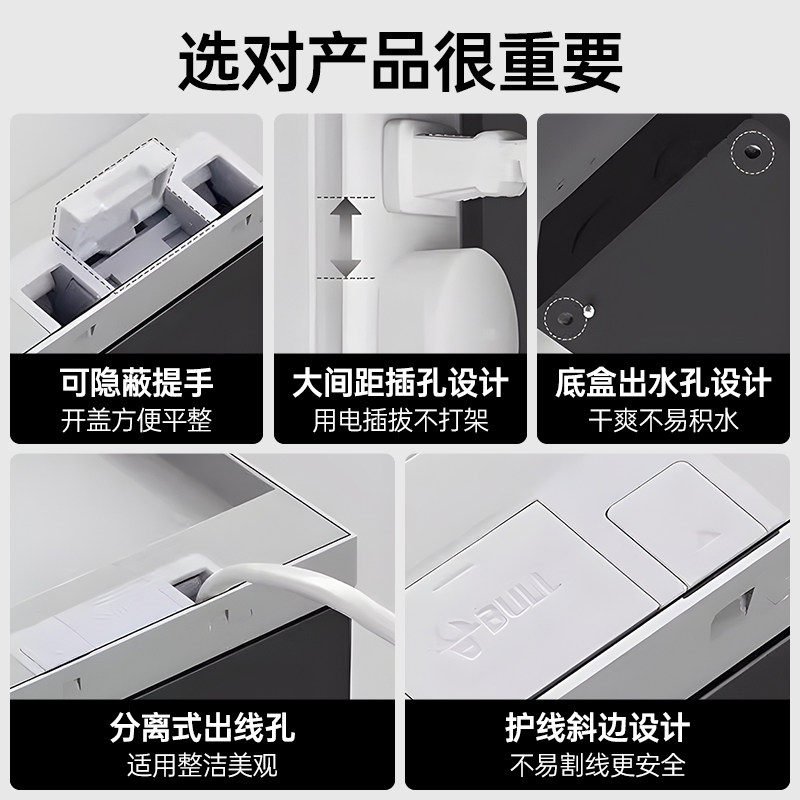 选对产品很重要

可隐蔽提手
开盖方便平整

大间距插孔设计
用电插拔不打架

底盒出水孔设计
干爽不易积水

分离式出线孔
适用整洁美观

BULL

护线斜边设计
不易割线更安全