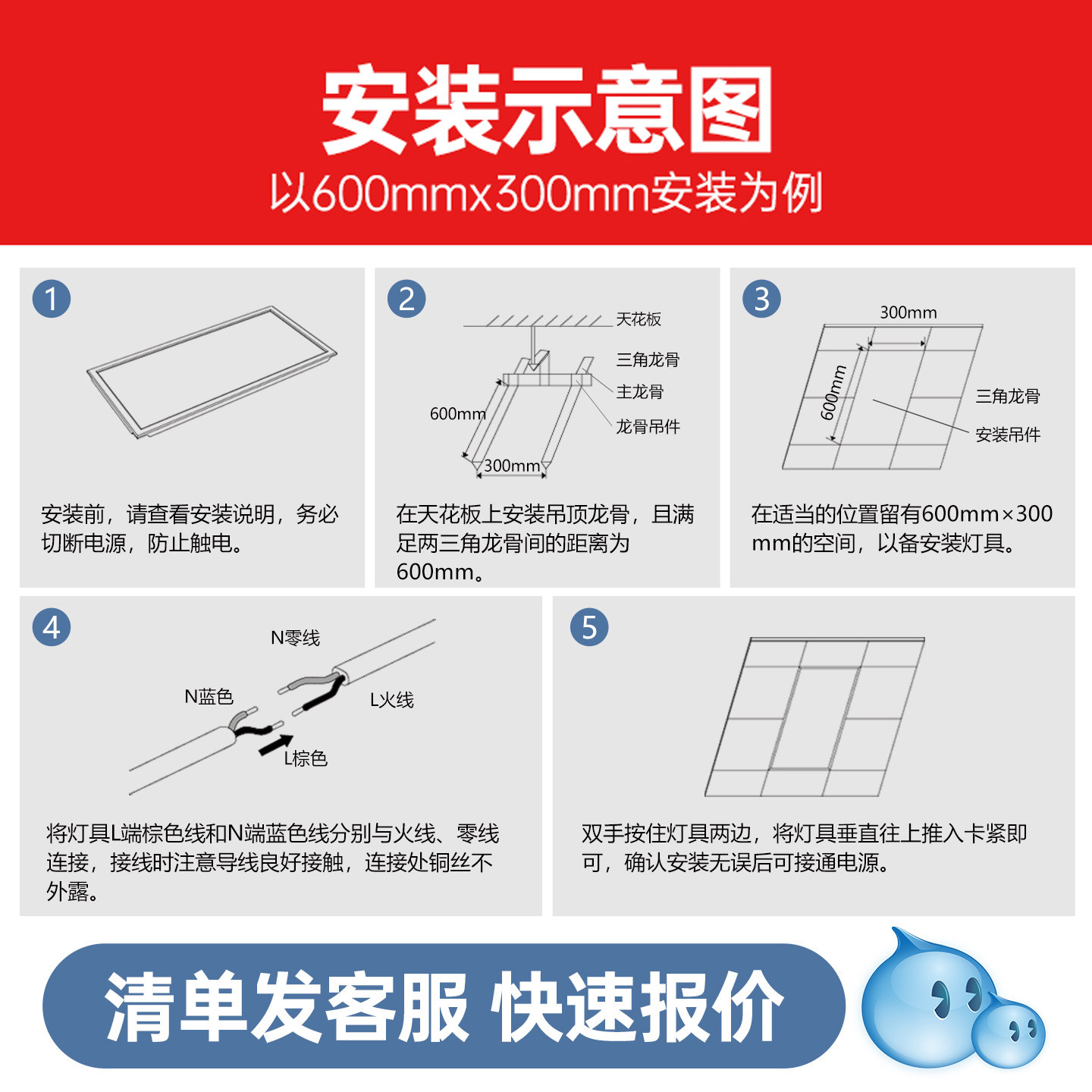 安装示意图
以600mmx300mm安装为例

1

安装前，请查看安装说明，务必切断电源，防止触电。

2

天花板
三角龙骨
主龙骨
龙骨吊件
600mm
300mm

在天花板上安装吊顶龙骨，且满足两三角龙骨间的距离为600mm。

3

300mm
600mm
三角龙骨
安装吊件

在适当的位置留有600mm×300mm的空间，以备安装灯具。

4

N零线
N蓝色
L火线
L棕色

将灯具L端棕色线和N端蓝色线分别与火线、零线连接，接线时注意导线良好接触，连接处铜丝不外露。

5

双手按住灯具两边，将灯具垂直往上推入卡紧即可，确认安装无误后可接通电源。

清单发客服 快速报价