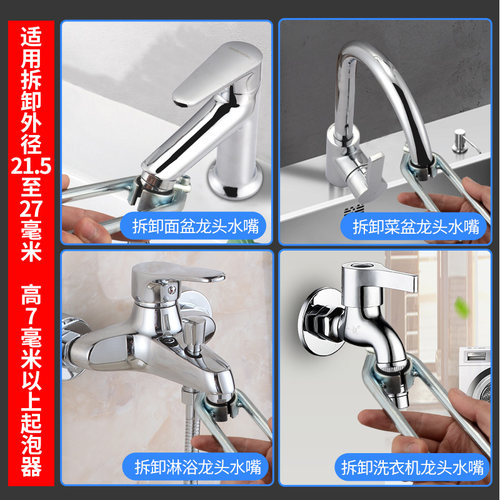 适用拆卸外径21.5至27毫米

高7毫米以上起泡器

拆卸面盆龙头水嘴

拆卸菜盆龙头水嘴

拆卸淋浴龙头水嘴

拆卸洗衣机龙头水嘴