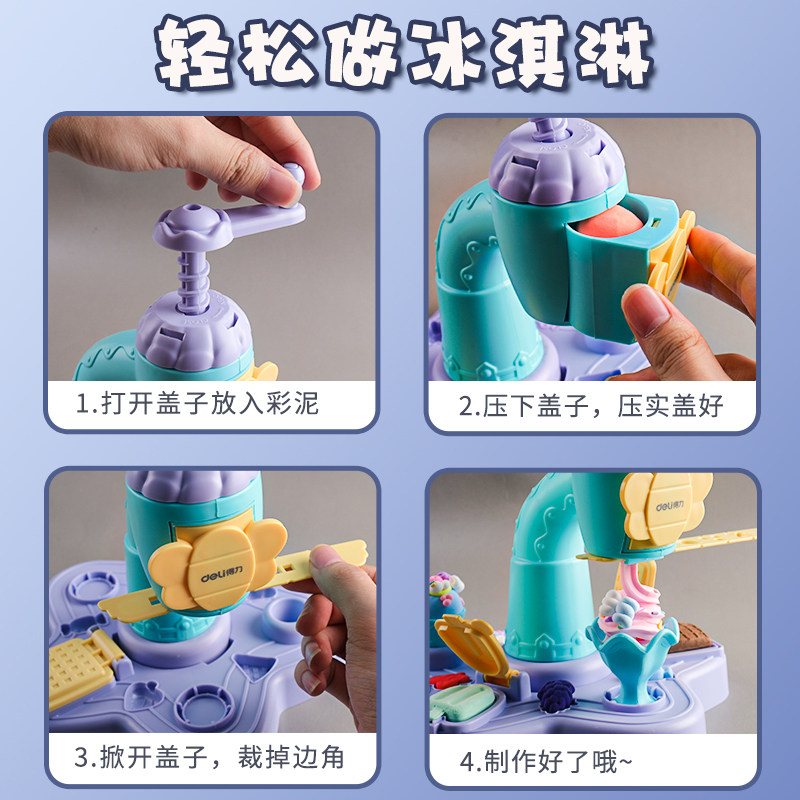 轻松做冰淇淋

1.打开盖子放入彩泥

2.压下盖子，压实盖好

deli得力

3.掀开盖子，裁掉边角

deli得力

4.制作好了哦~