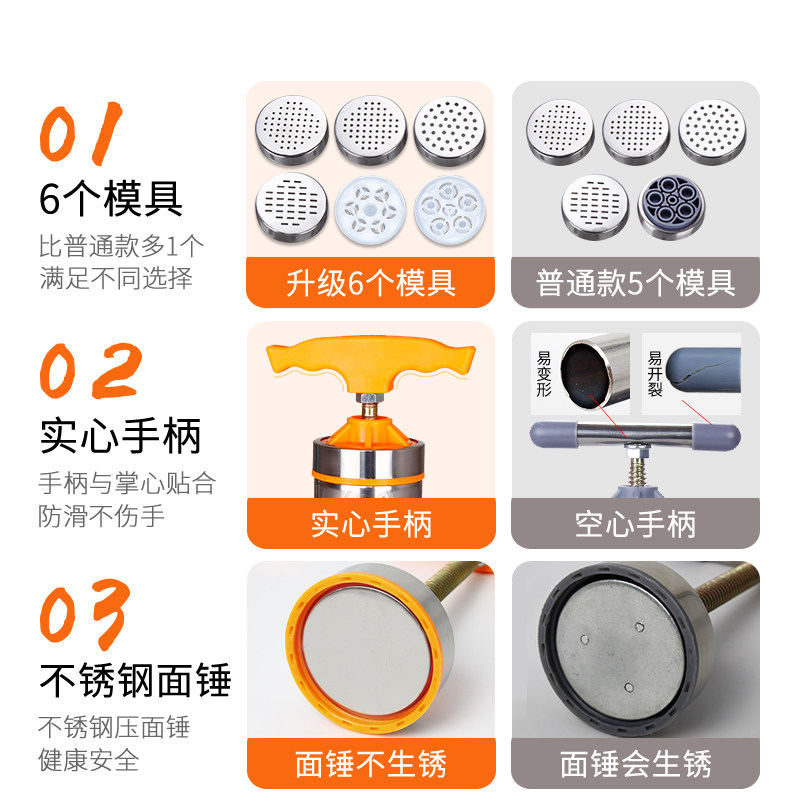 01
6个模具
比普通款多1个
满足不同选择

升级6个模具

普通款5个模具

02
实心手柄
手柄与掌心贴合
防滑不伤手

实心手柄

易变形

易开裂

空心手柄

03
不锈钢面锤
不锈钢压面锤
健康安全

面锤不生锈

面锤会生锈