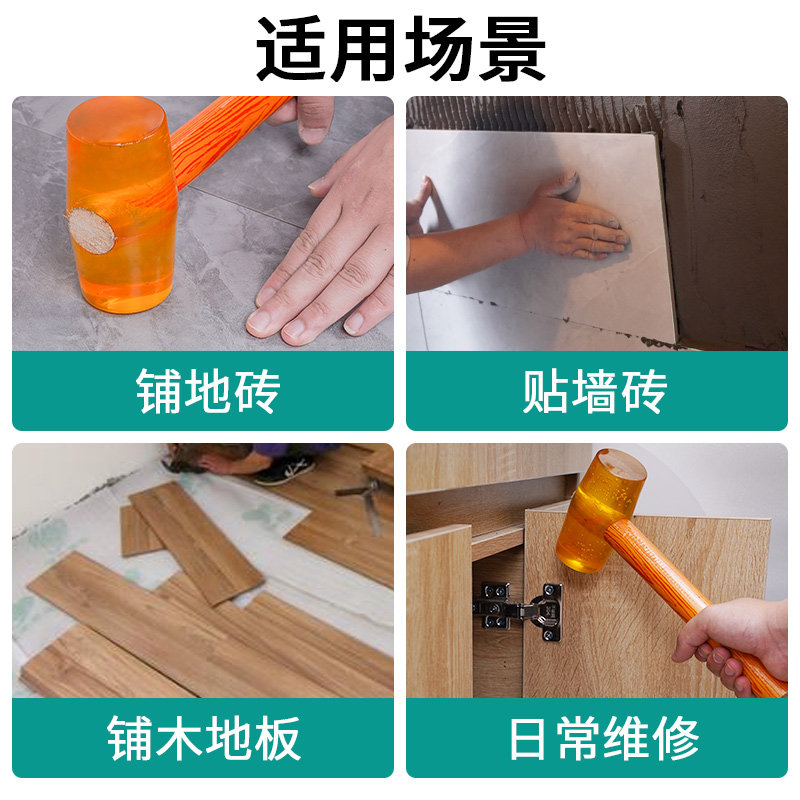 适用场景

铺地砖

贴墙砖

铺木地板

日常维修