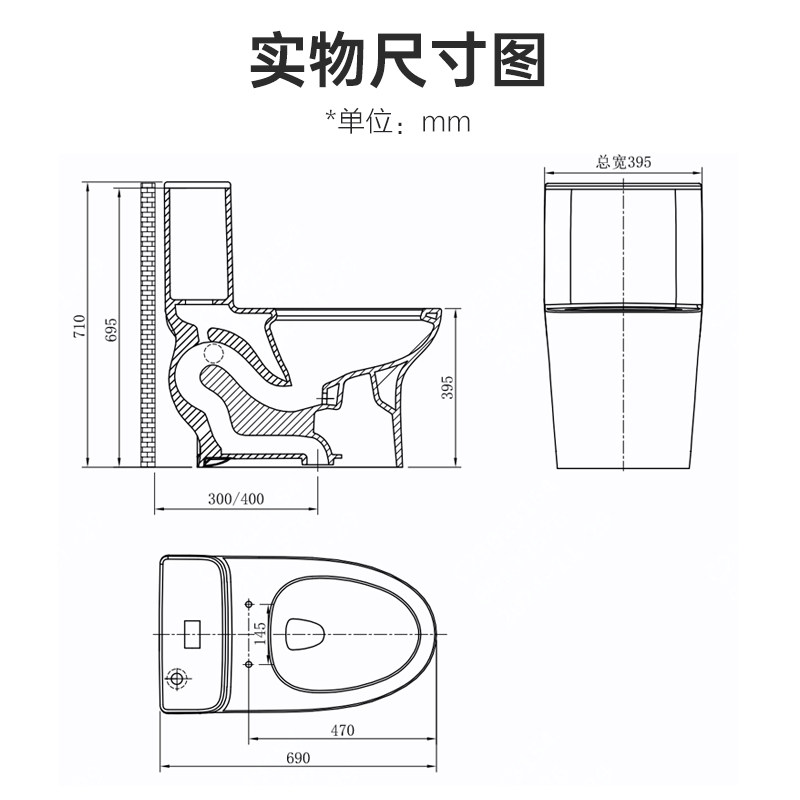 实物尺寸图

*单位：mm

710

695

395

300/400

总宽395

145

470

690