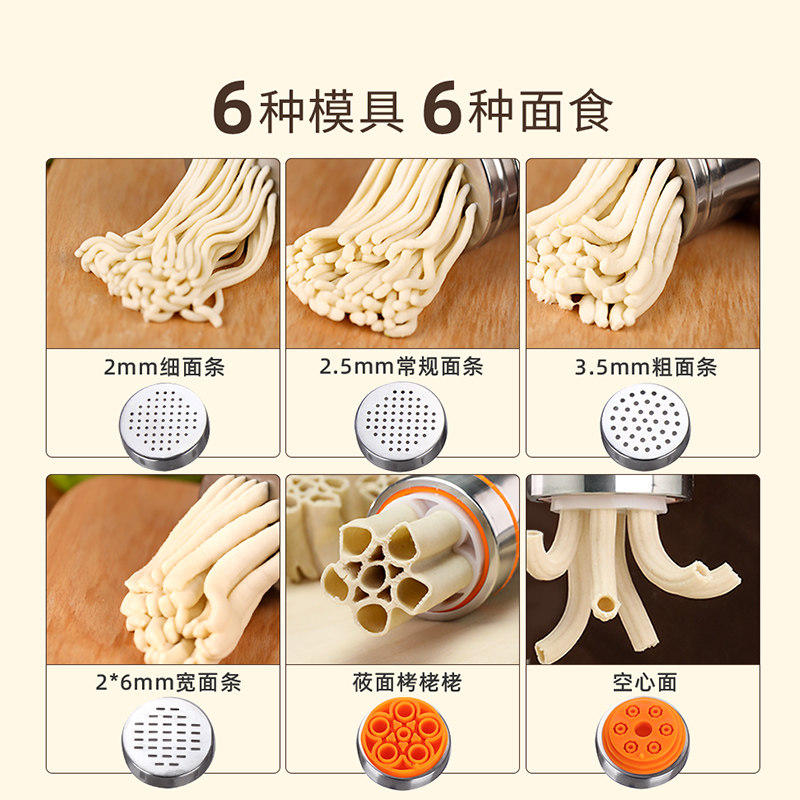 6种模具 6种面食

2mm细面条

2.5mm常规面条

3.5mm粗面条

2*6mm宽面条

莜面栲栳栳

空心面