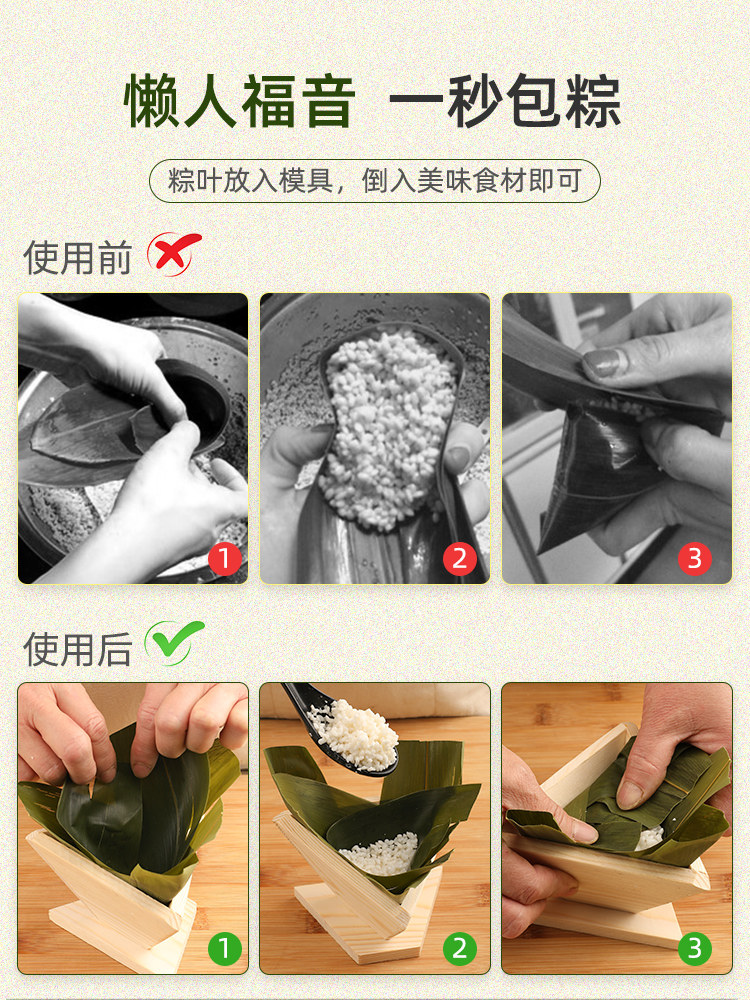 懒人福音 一秒包粽

粽叶放入模具，倒入美味食材即可

使用前

1

2

3

使用后

1

2

3