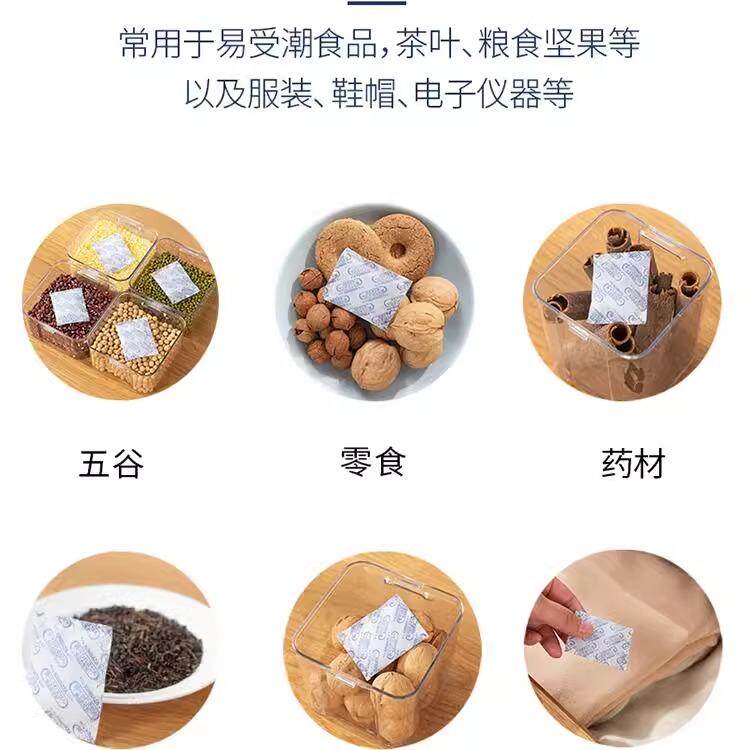 常用于易受潮食品，茶叶、粮食坚果等
以及服装、鞋帽、电子仪器等

五谷

零食

药材