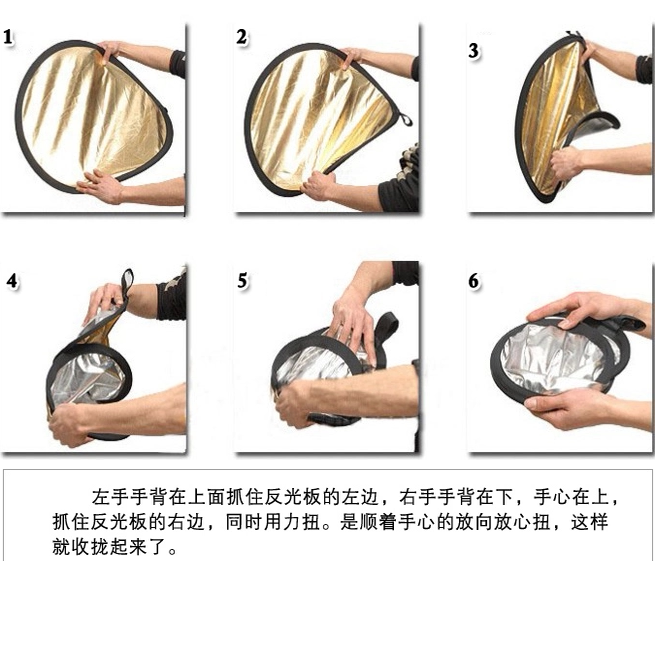 1

2

3

4

5

6

左手手背在上面抓住反光板的左边，右手手背在下，手心在上，抓住反光板的右边，同时用力扭。是顺着手心的放向放心扭，这样就收拢起来了。