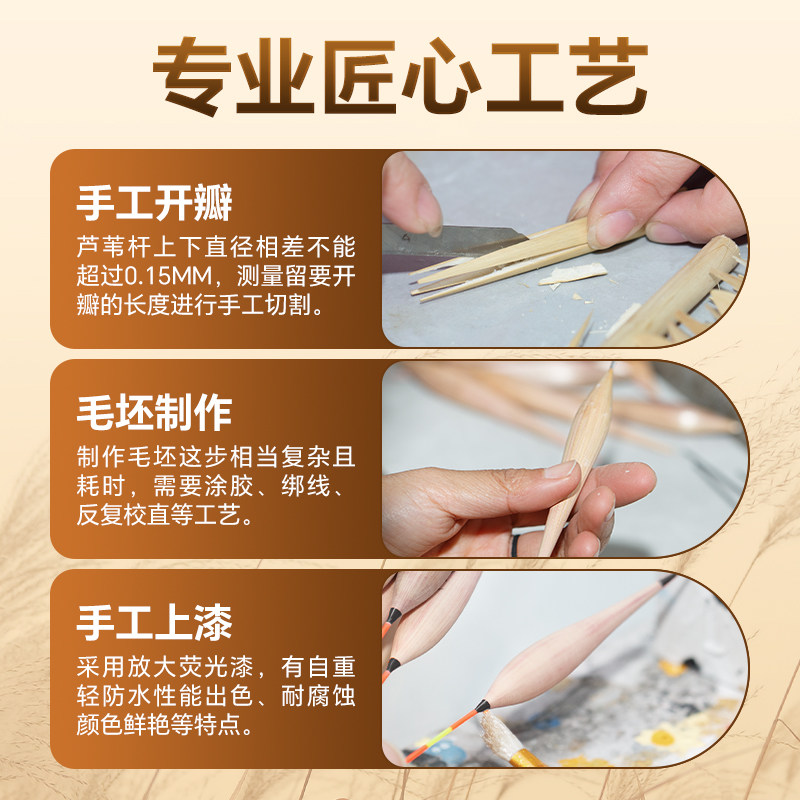 专业匠心工艺

手工开瓣

芦苇杆上下直径相差不能超过0.15MM，测量留要开瓣的长度进行手工切割。

毛坯制作

制作毛坯这步相当复杂且耗时，需要涂胶、绑线、反复校直等工艺。

手工上漆

采用放大荧光漆，有自重轻防水性能出色、耐腐蚀颜色鲜艳等特点。