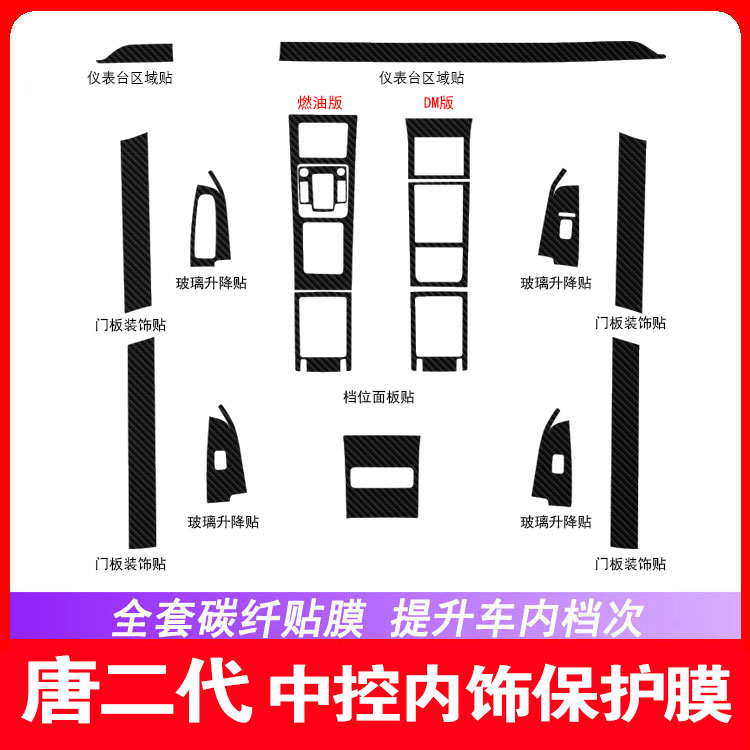 仪表台区域贴

仪表台区域贴

燃油版

DM版

玻璃升降贴

玻璃升降贴

门板装饰贴

门板装饰贴

档位面板贴

玻璃升降贴

玻璃升降贴

门板装饰贴

门板装饰贴

全套碳纤贴膜 提升车内档次

唐二代 中控内饰保护膜