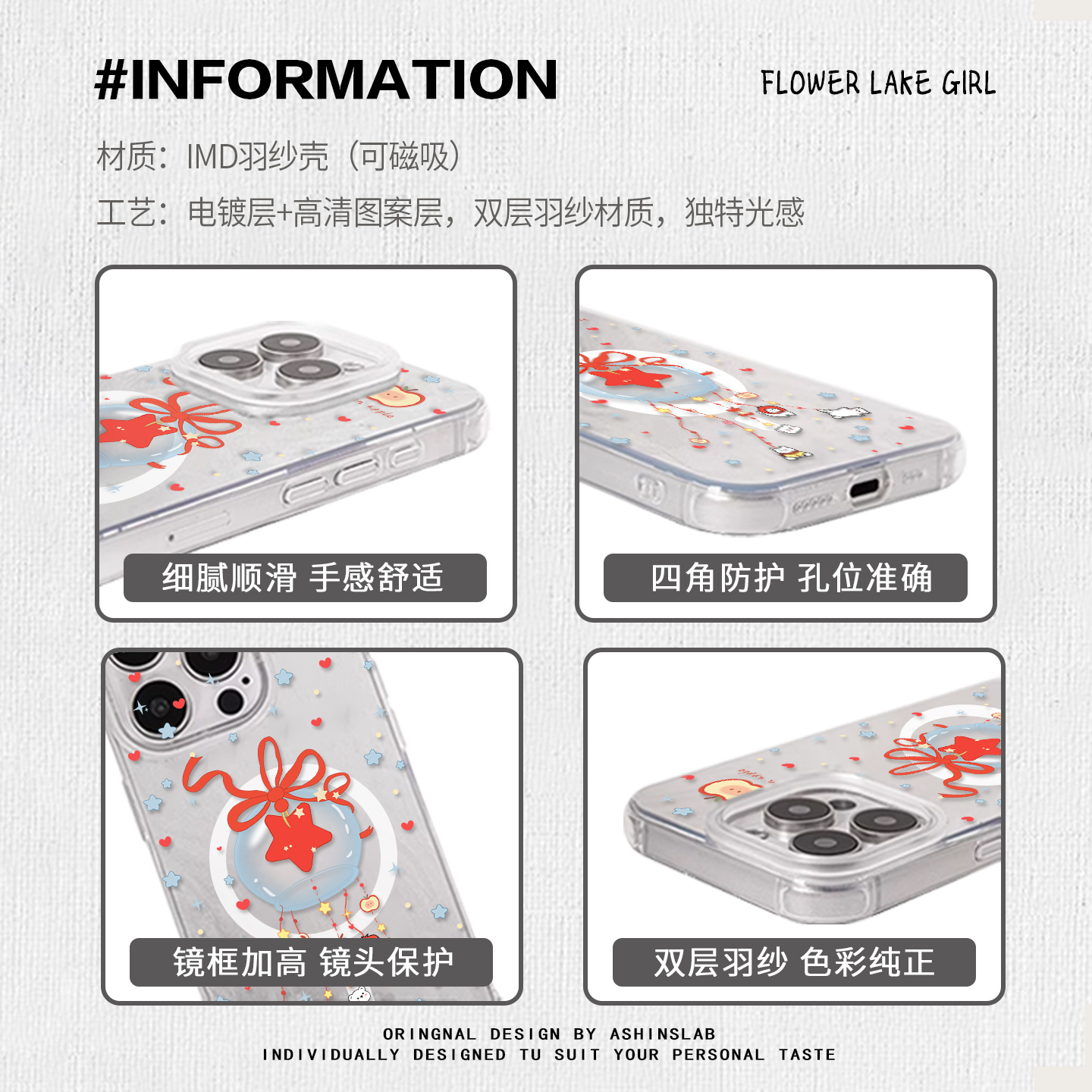 #INFORMATION

FLOWER LAKE GIRL

材质：IMD羽纱壳（可磁吸）

工艺：电镀层+高清图案层，双层羽纱材质，独特光感

细腻顺滑 手感舒适

四角防护 孔位准确

镜框加高 镜头保护

双层羽纱 色彩纯正

ORINGNAL DESIGN BY ASHINSLAB
INDIVIDUALLY DESIGNED TU SUIT YOUR PERSONAL TASTE