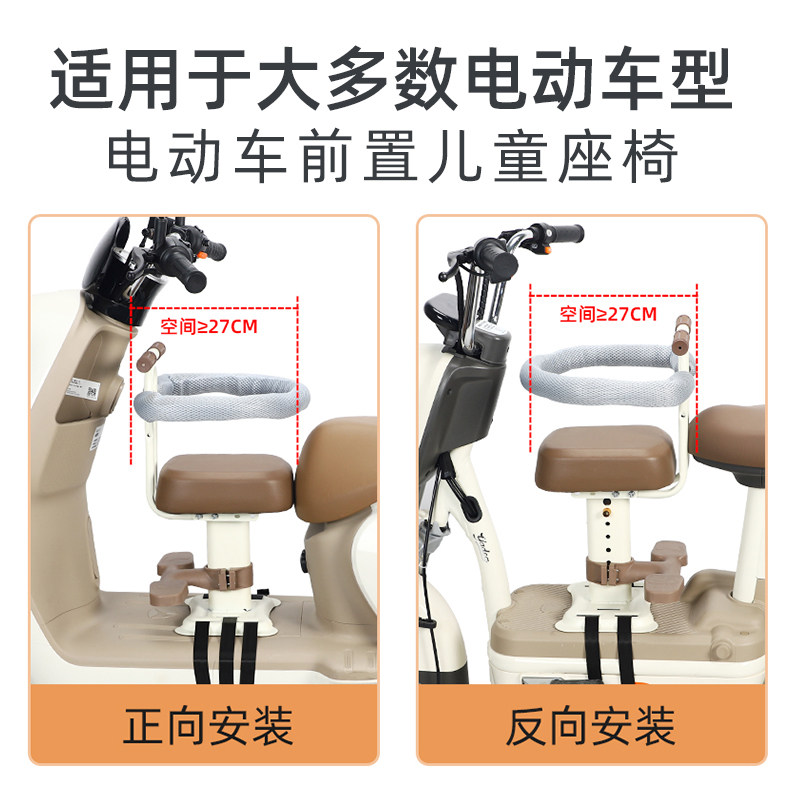 适用于大多数电动车型
电动车前置儿童座椅

空间≥27CM

正向安装

空间≥27CM

反向安装