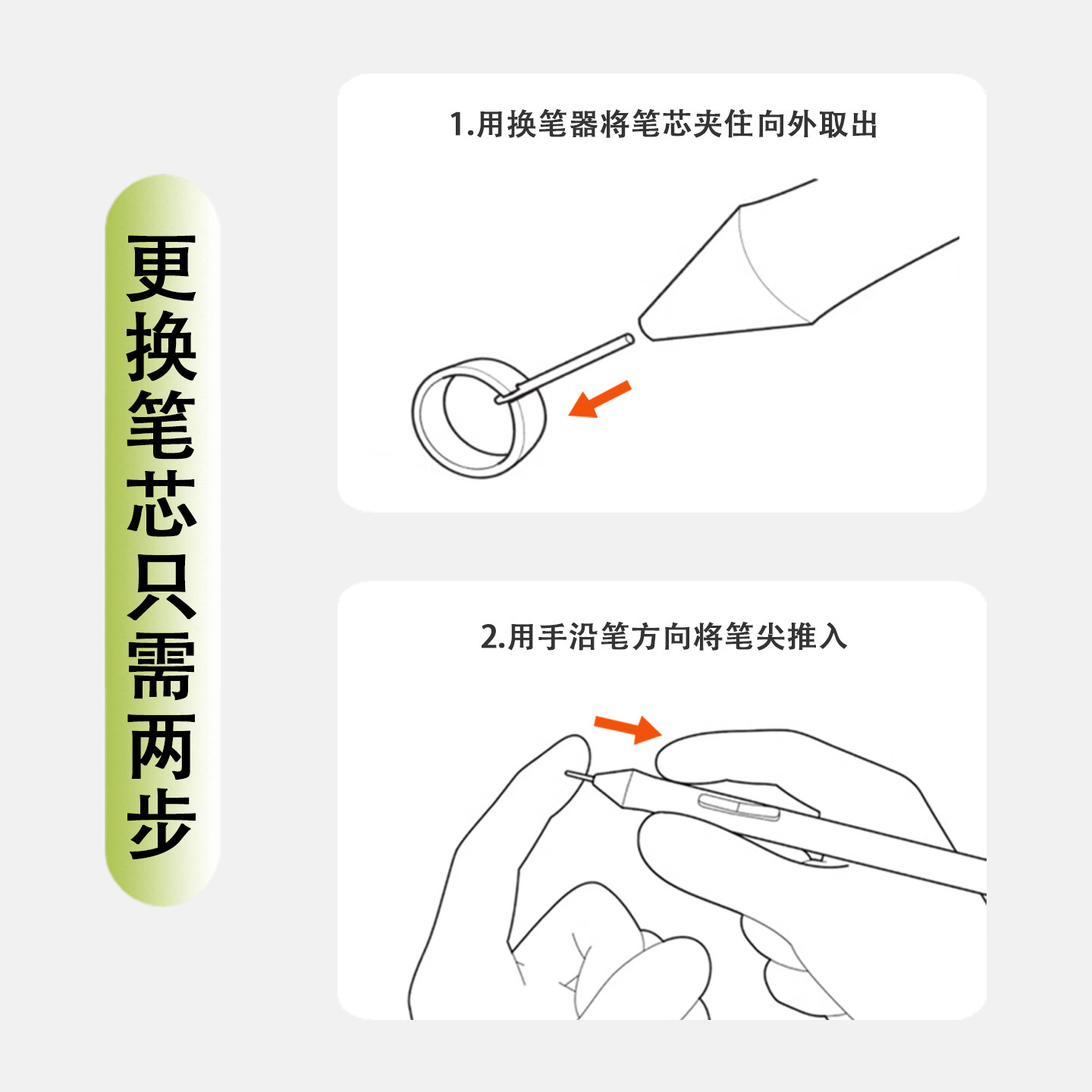 更换笔芯只需两步

1.用换笔器将笔芯夹住向外取出

2.用手沿笔方向将笔尖推入