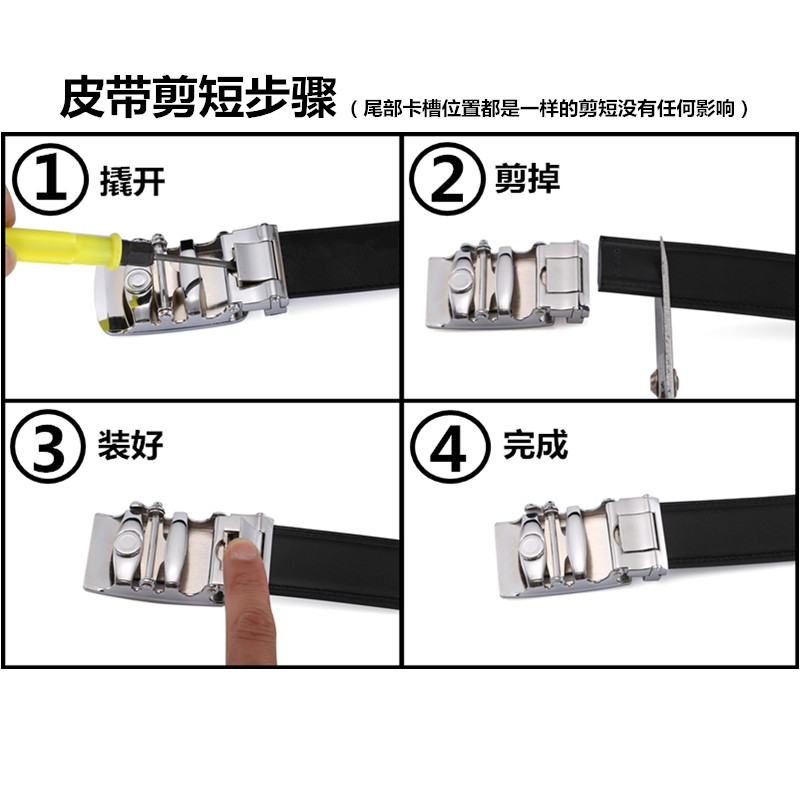 皮带剪短步骤（尾部卡槽位置都是一样的剪短没有任何影响）

① 撬开

② 剪掉

③ 装好

④ 完成