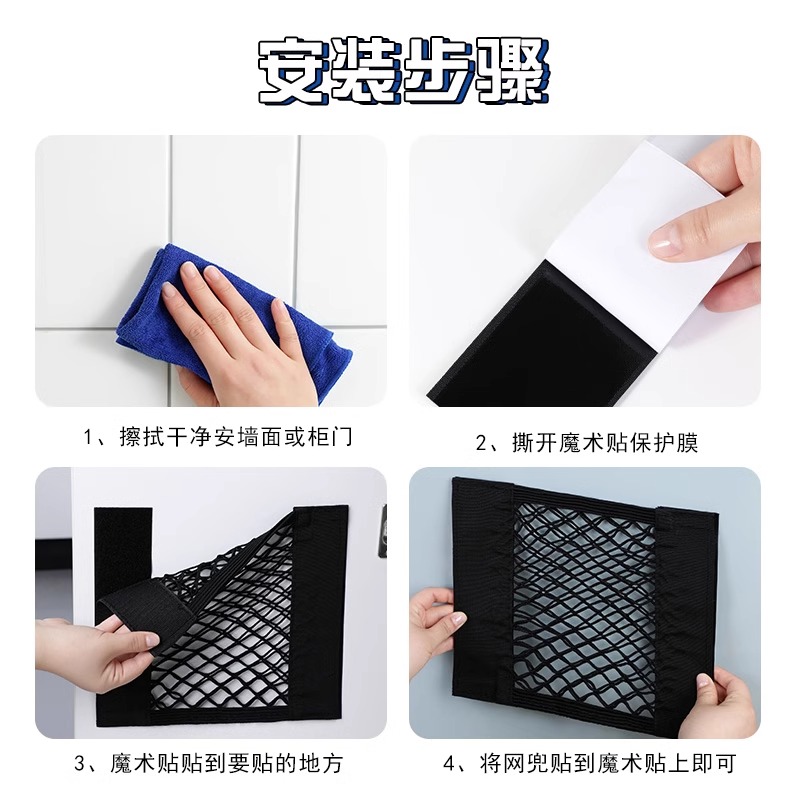 安装步骤

1、擦拭干净安墙面或柜门

2、撕开魔术贴保护膜

3、魔术贴贴到要贴的地方

4、将网兜贴到魔术贴上即可