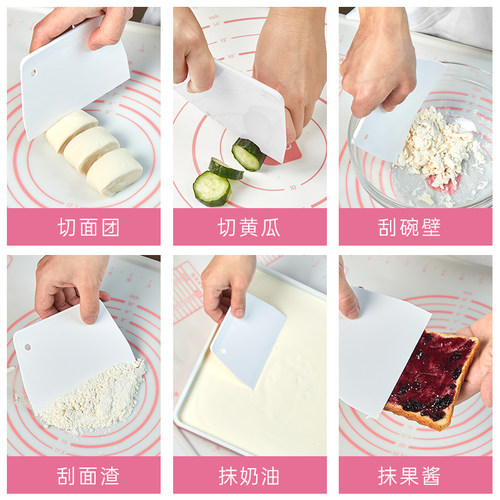 切面团

切黄瓜

刮碗壁

刮面渣

抹奶油

抹果酱