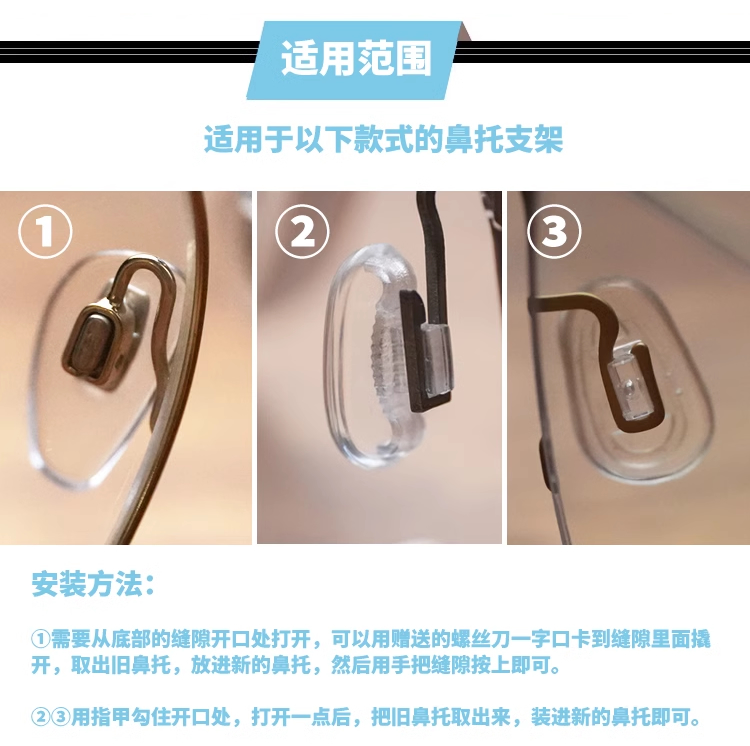 适用范围

适用于以下款式的鼻托支架

①

②

③

安装方法：

①需要从底部的缝隙开口处打开，可以用赠送的螺丝刀一字口卡到缝隙里面撬开，取出旧鼻托，放进新的鼻托，然后用手把缝隙按上即可。

②③用指甲勾住开口处，打开一点后，把旧鼻托取出来，装进新的鼻托即可。