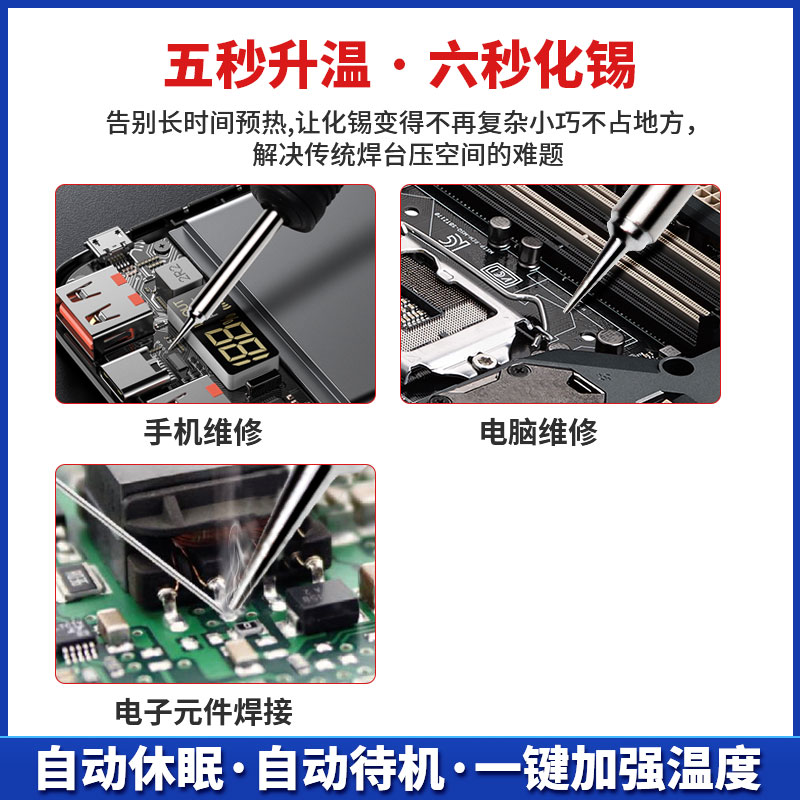 五秒升温 · 六秒化锡

告别长时间预热,让化锡变得不再复杂小巧不占地方,解决传统焊台压空间的难题

手机维修

电脑维修

电子元件焊接

自动休眠·自动待机·一键加强温度