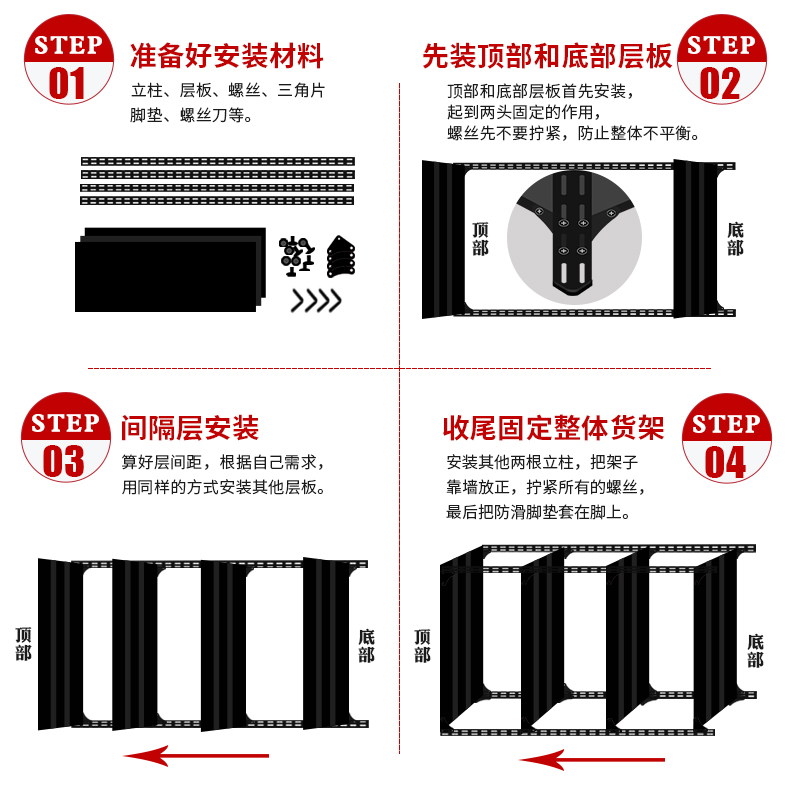 STEP 01

准备好安装材料

立柱、层板、螺丝、三角片
脚垫、螺丝刀等。

先装顶部和底部层板

STEP 02

顶部和底部层板首先安装，
起到两头固定的作用，
螺丝先不要拧紧，防止整体不平衡。

顶部

底部

STEP 03

间隔层安装

算好层间距，根据自己需求，
用同样的方式安装其他层板。

顶部

底部

收尾固定整体货架

STEP 04

安装其他两根立柱，把架子
靠墙放正，拧紧所有的螺丝，
最后把防滑脚垫套在脚上。

顶部

底部