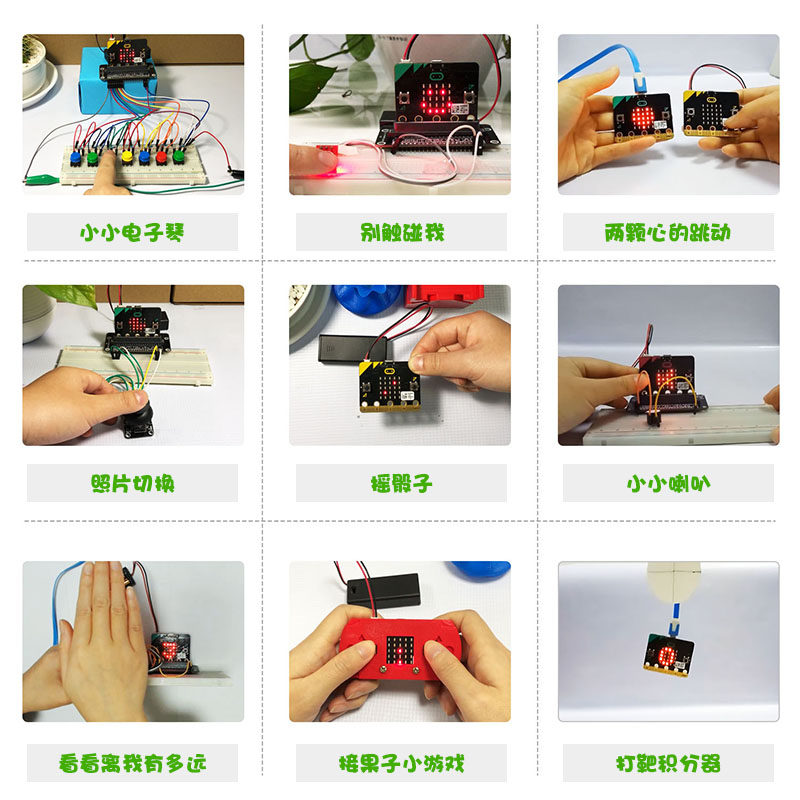 小小电子琴

别触碰我

两颗心的跳动

照片切换

摇骰子

小小喇叭

看看离我有多远

接果子小游戏

打靶积分器