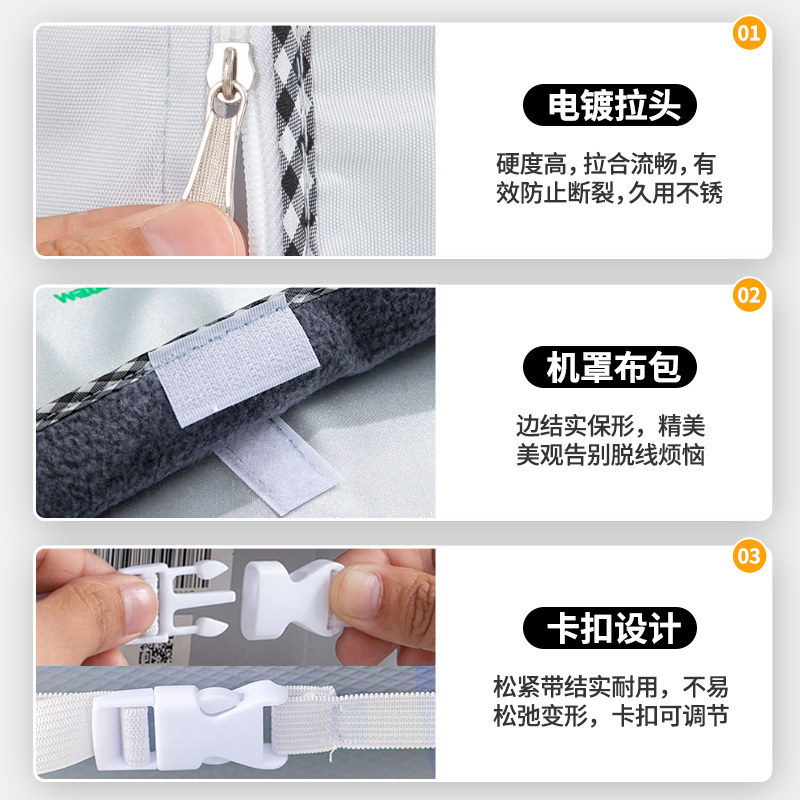 01

电镀拉头

硬度高，拉合流畅，有效防止断裂，久用不锈

02

机罩布包

边结实保形，精美美观告别脱线烦恼

03

卡扣设计

松紧带结实耐用，不易松弛变形，卡扣可调节