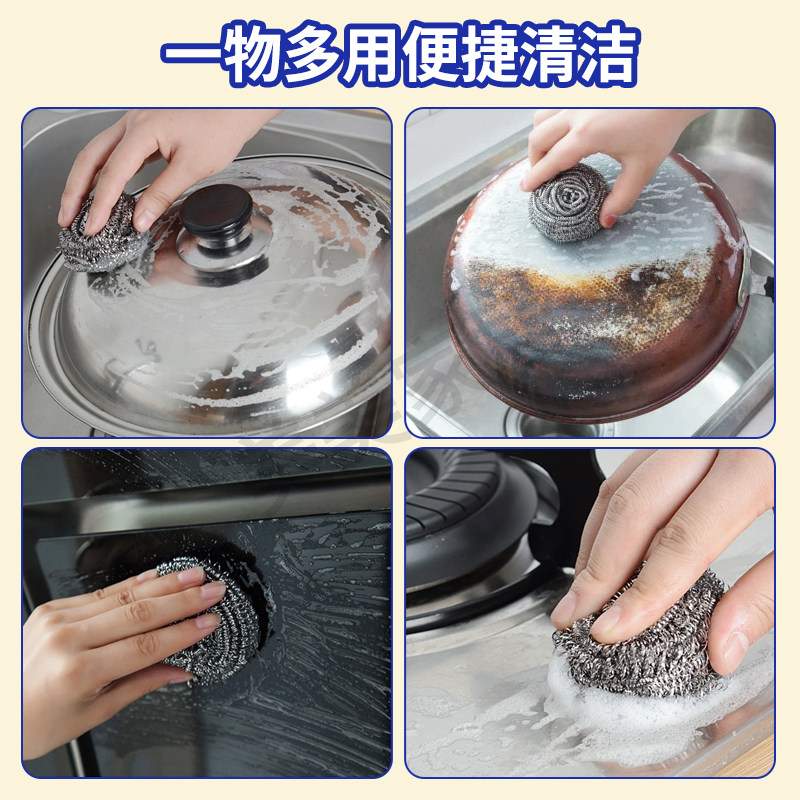 一物多用便捷清洁