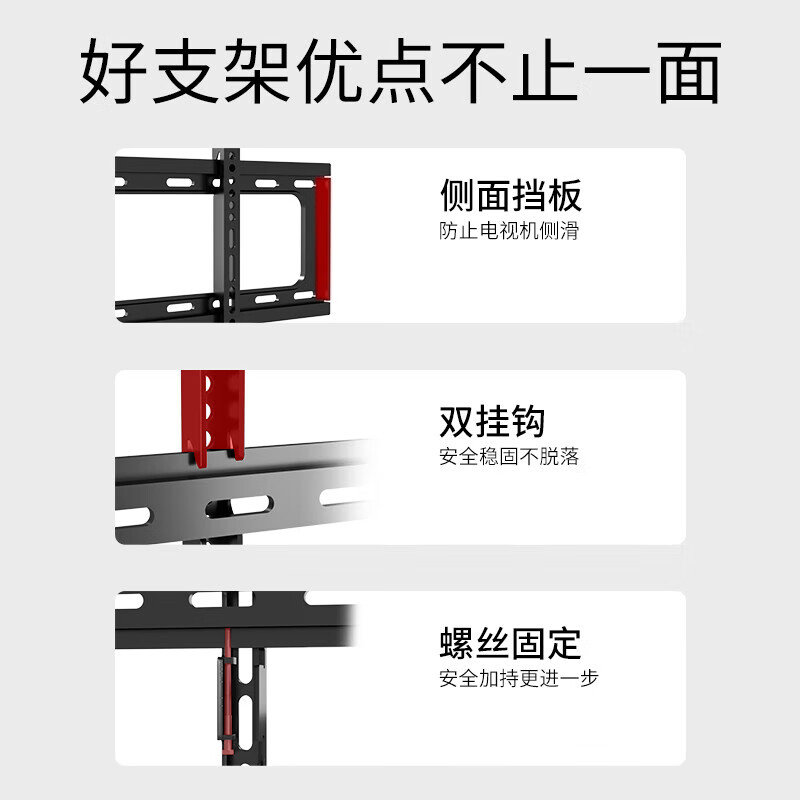 好支架优点不止一面

侧面挡板
防止电视机侧滑

双挂钩
安全稳固不脱落

螺丝固定
安全加持更进一步