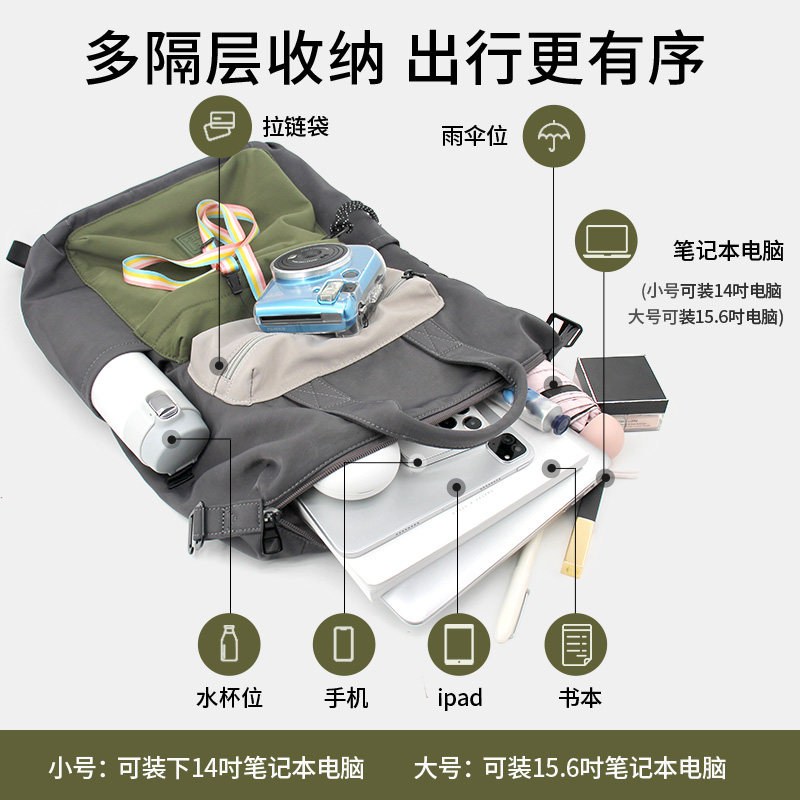 多隔层收纳 出行更有序

拉链袋

雨伞位

笔记本电脑

(小号可装14吋电脑
大号可装15.6吋电脑)

水杯位

手机

ipad

书本

小号：可装下14吋笔记本电脑 大号：可装15.6吋笔记本电脑