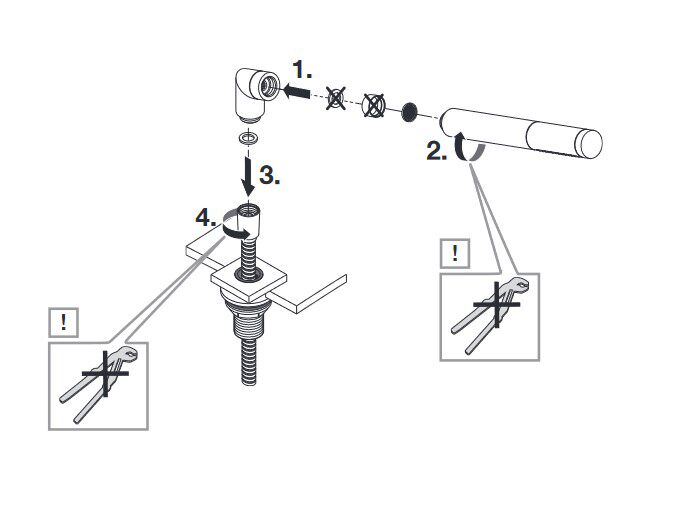 1.

2.

3.

4.

!

!