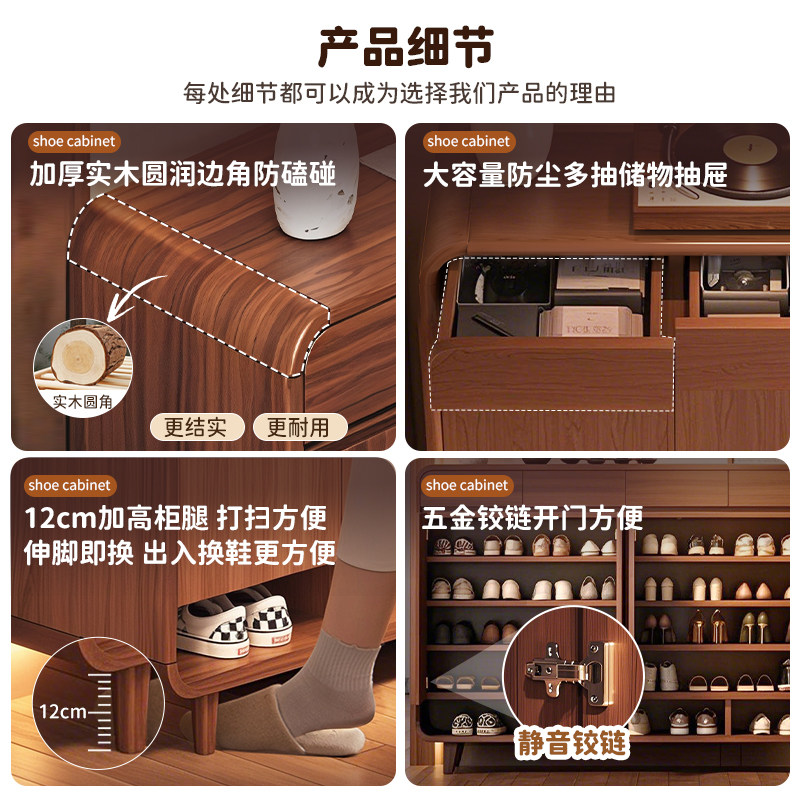 产品细节

每处细节都可以成为选择我们产品的理由

shoe cabinet

加厚实木圆润边角防磕碰

实木圆角

更结实

更耐用

shoe cabinet

大容量防尘多抽储物抽屉

shoe cabinet

12cm加高柜腿 打扫方便

伸脚即换 出入换鞋更方便

12cm

shoe cabinet

五金铰链开门方便

静音铰链