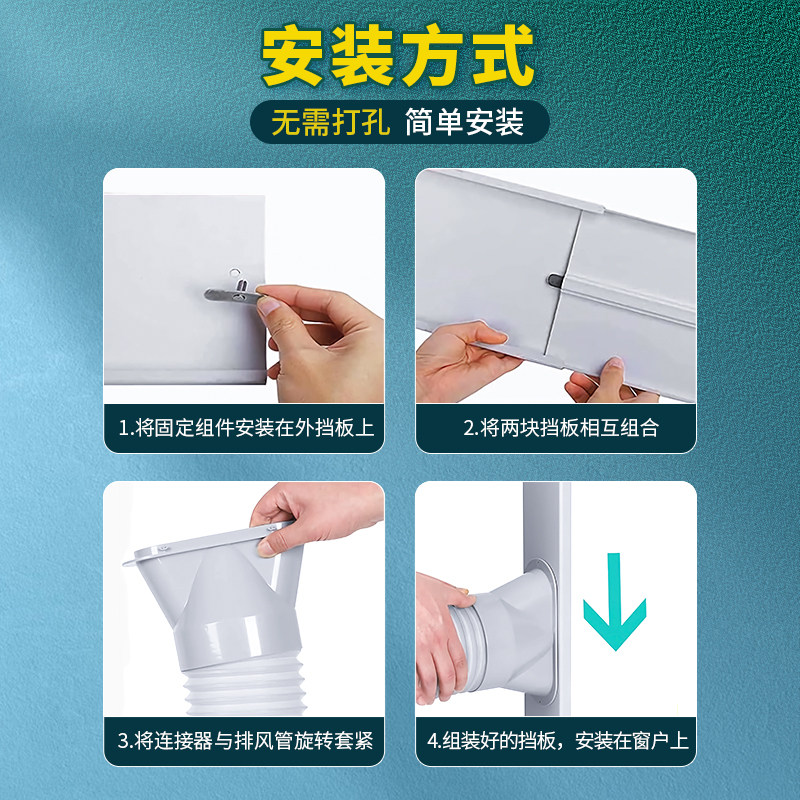 安装方式

无需打孔 简单安装

1.将固定组件安装在外挡板上

2.将两块挡板相互组合

3.将连接器与排风管旋转套紧

4.组装好的挡板，安装在窗户上