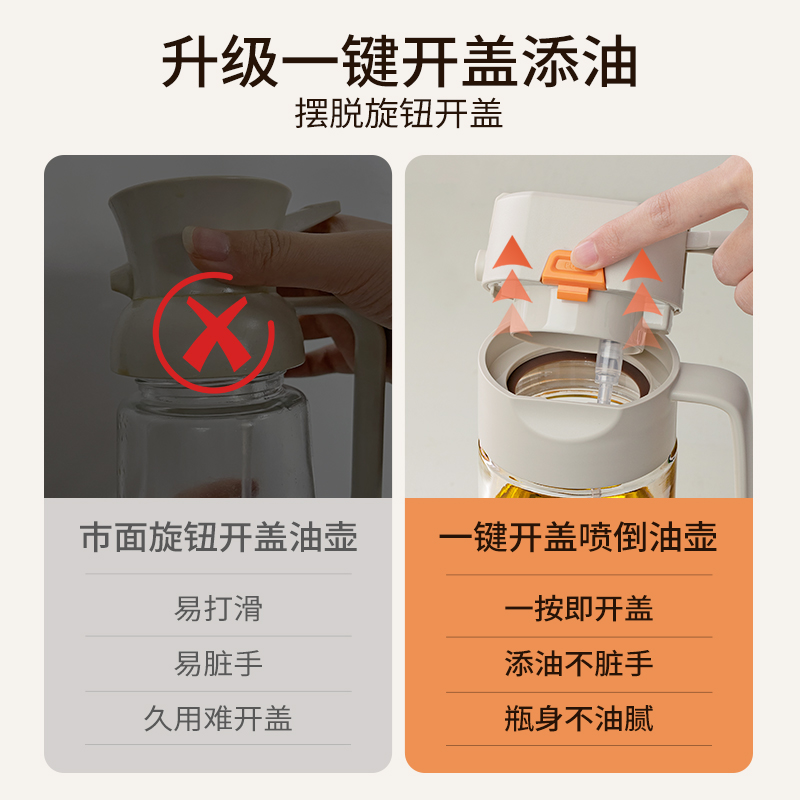 升级一键开盖添油
摆脱旋钮开盖

市面旋钮开盖油壶
易打滑
易脏手
久用难开盖

一键开盖喷倒油壶
一按即开盖
添油不脏手
瓶身不油腻