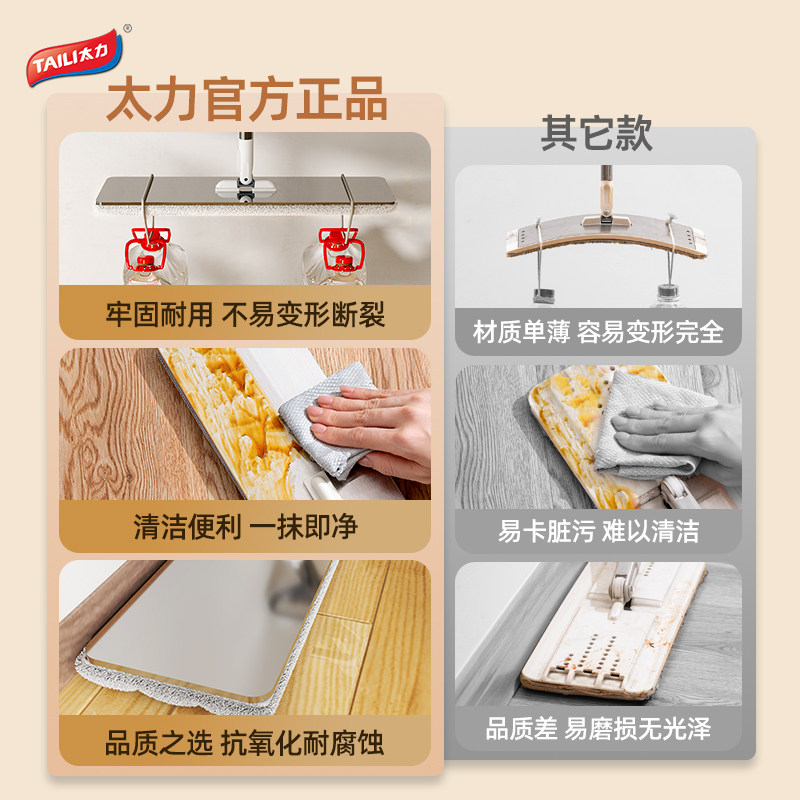 TAILI太力®

太力官方正品

牢固耐用 不易变形断裂

清洁便利 一抹即净

品质之选 抗氧化耐腐蚀

其它款

材质单薄 容易变形完全

易卡脏污 难以清洁

品质差 易磨损无光泽