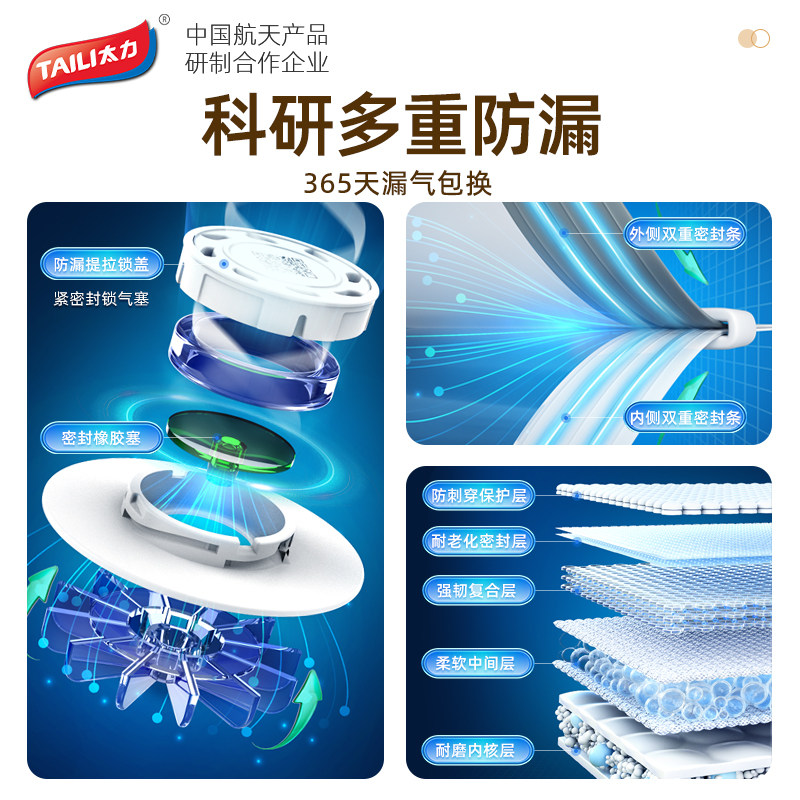 TAILI太力®

中国航天产品
研制合作企业

科研多重防漏

365天漏气包换

防漏提拉锁盖
紧密封锁气塞

密封橡胶塞

外侧双重密封条

内侧双重密封条

防刺穿保护层

耐老化密封层

强韧复合层

柔软中间层

耐磨内核层