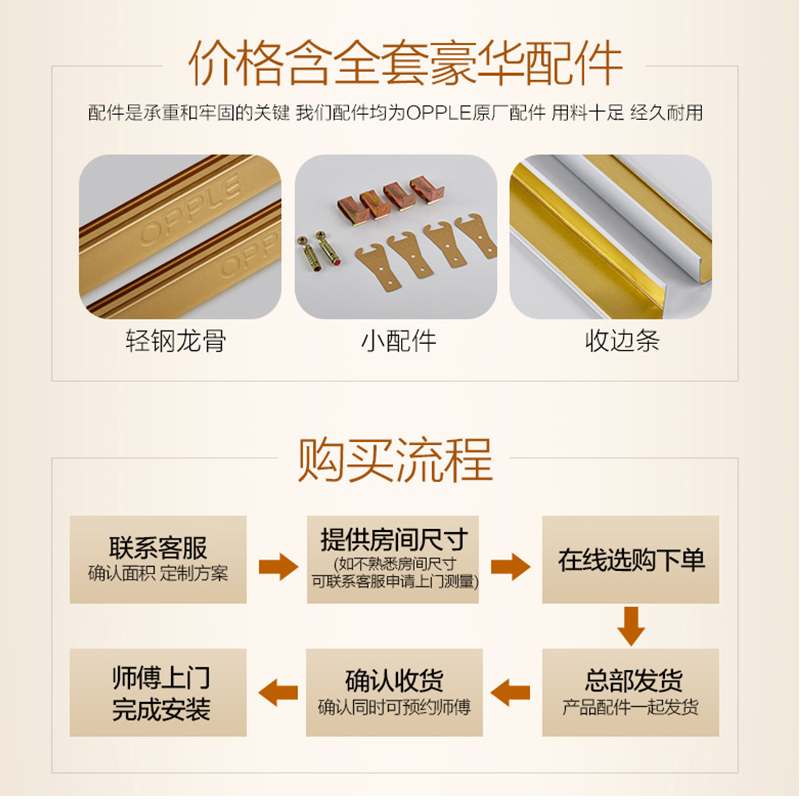 价格含全套豪华配件

配件是承重和牢固的关键 我们配件均为OPPLE原厂配件 用料十足 经久耐用

OPPLE

OPPLE

轻钢龙骨

小配件

收边条

购买流程

联系客服
确认面积 定制方案

提供房间尺寸
(如不熟悉房间尺寸
可联系客服申请上门测量)

在线选购下单

总部发货
产品配件一起发货

确认收货
确认同时可预约师傅

师傅上门
完成安装