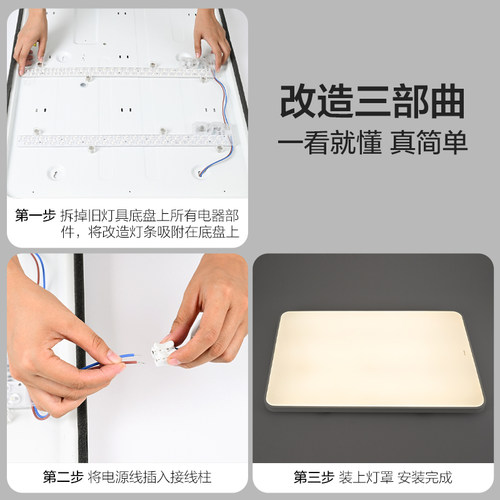 改造三部曲
一看就懂 真简单

第一步 拆掉旧灯具底盘上所有电器部件，将改造灯条吸附在底盘上

第二步 将电源线插入接线柱

第三步 装上灯罩 安装完成